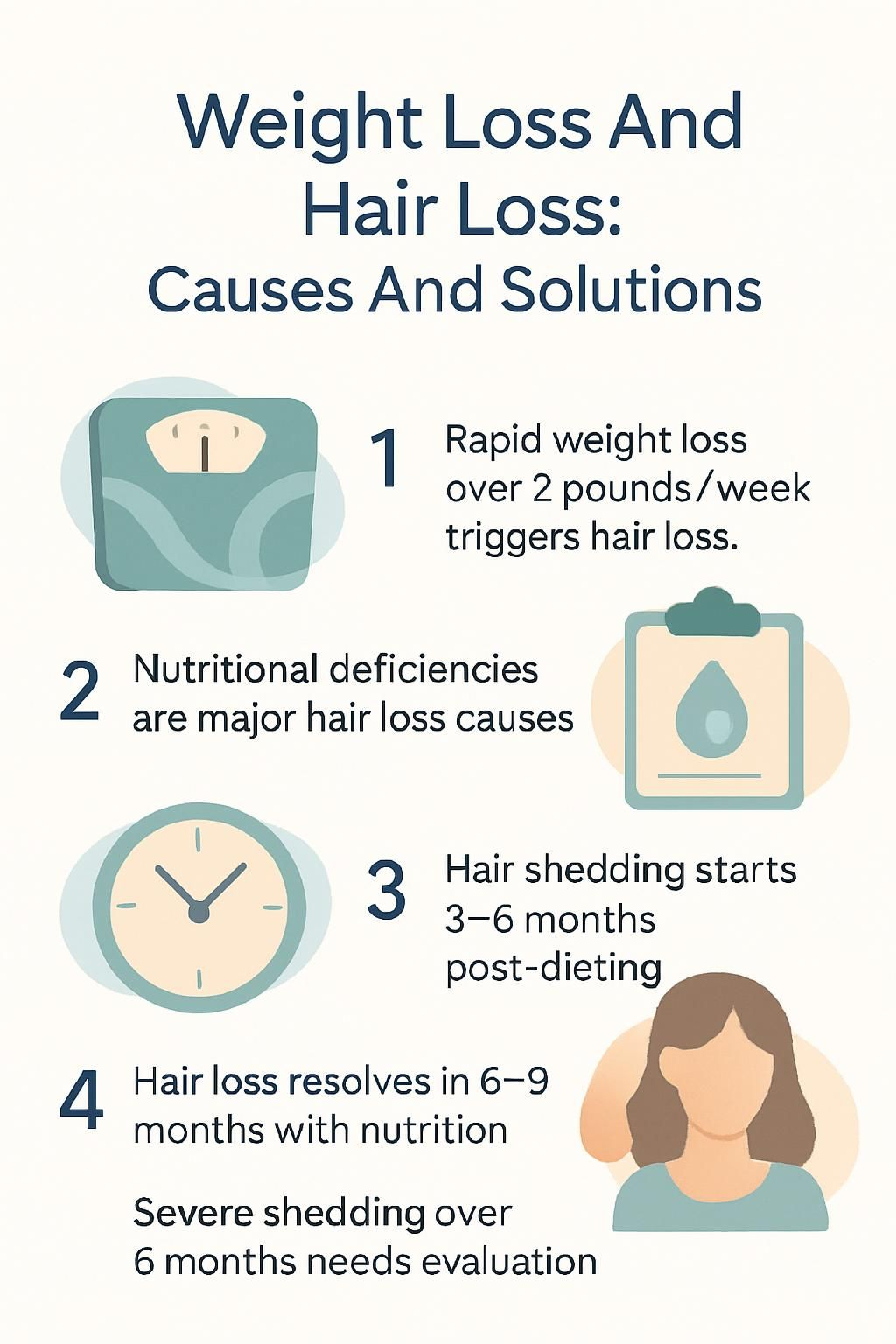 Weight Loss And Hair Loss: Causes And Solutions

1 Rapid weight loss over 2 pounds/week triggers hair loss.

2 Nutritional deficiencies are major hair loss causes

3 Hair shedding starts 3–6 months post-dieting

4 Hair loss resolves in 6–9 months with nutrition

Severe shedding over 6 months needs evaluation