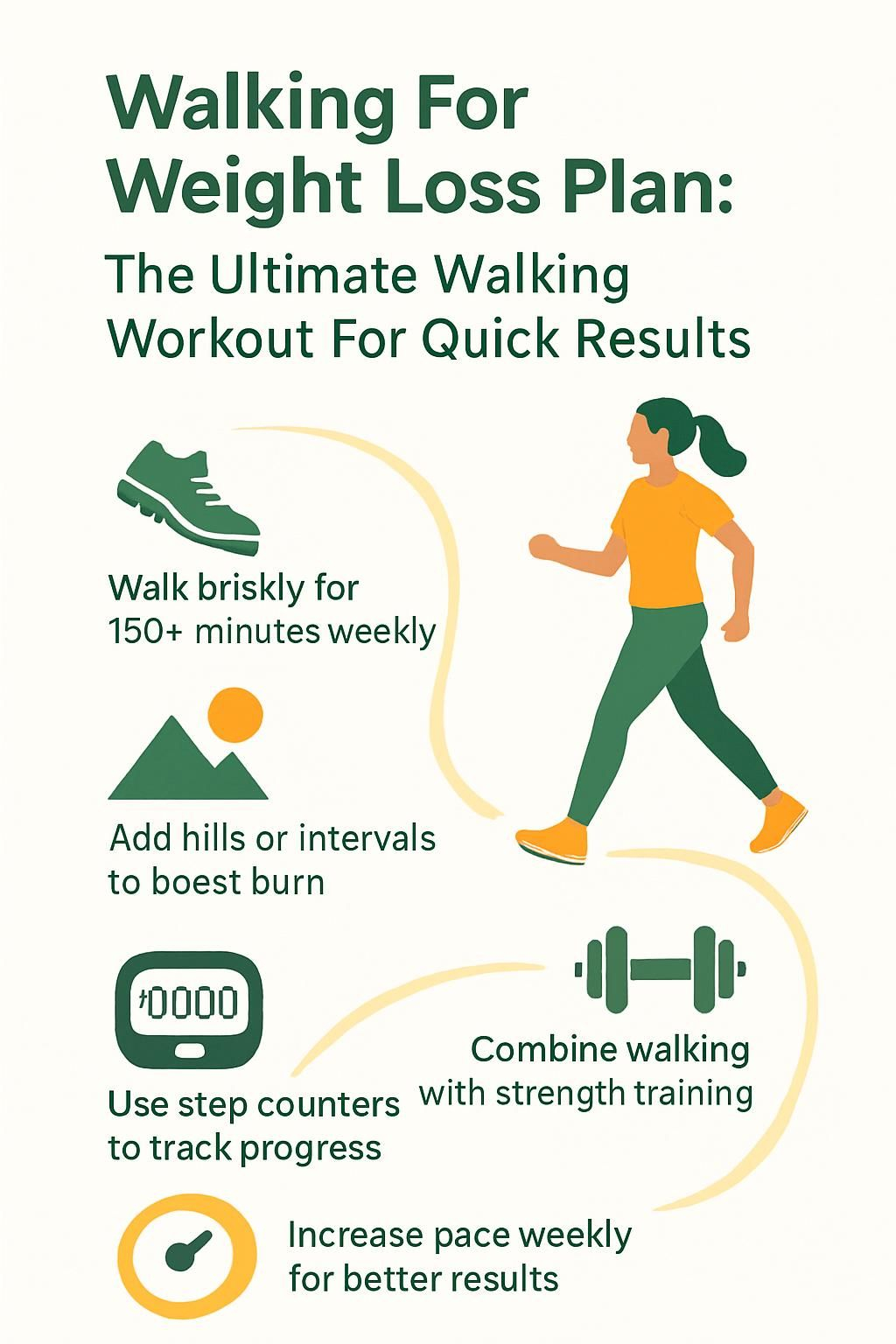 Walking For Weight Loss Plan:

The Ultimate Walking Workout For Quick Results

Walk briskly for 150+ minutes weekly

Add hills or intervals to boest burn

10000

Use step counters to track progress

Combine walking with strength training

Increase pace weekly for better results