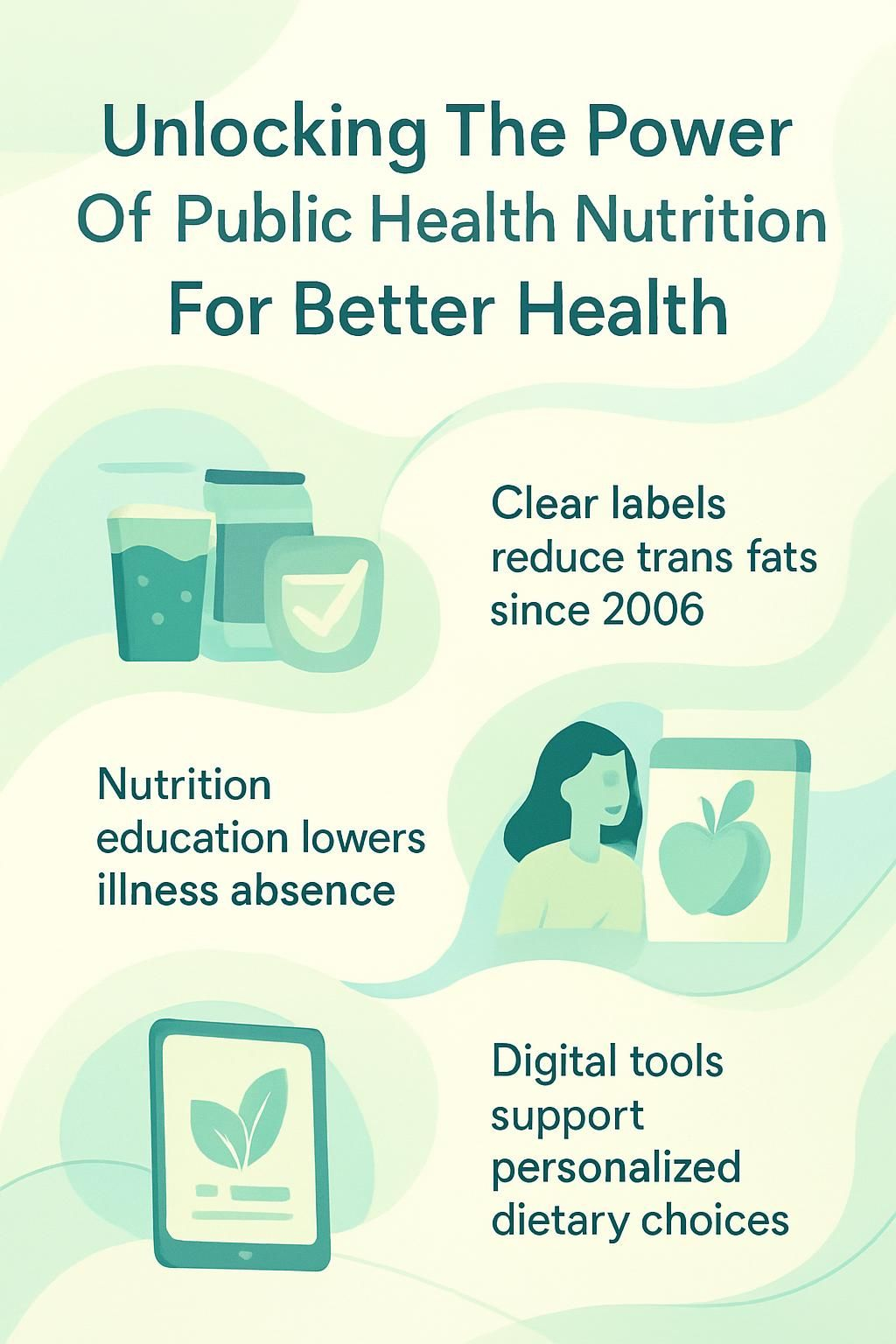 Unlocking The Power Of Public Health Nutrition For Better Health

Clear labels reduce trans fats since 2006

Nutrition education lowers illness absence

Digital tools support personalized dietary choices