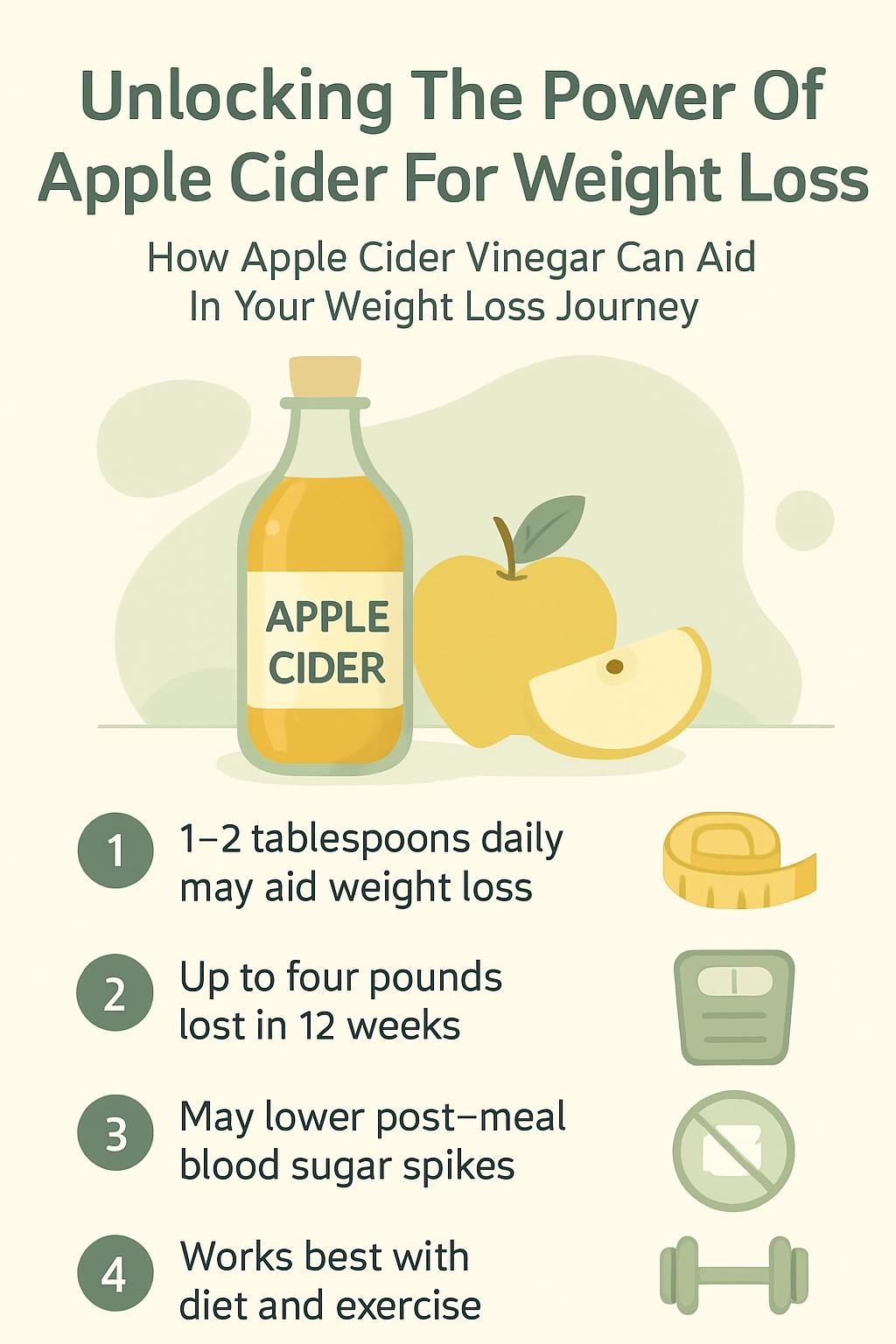 Unlocking The Power Of Apple Cider For Weight Loss

How Apple Cider Vinegar Can Aid In Your Weight Loss Journey

APPLE CIDER

1 1–2 tablespoons daily may aid weight loss

2 Up to four pounds lost in 12 weeks

3 May lower post–meal blood sugar spikes

4 Works best with diet and exercise