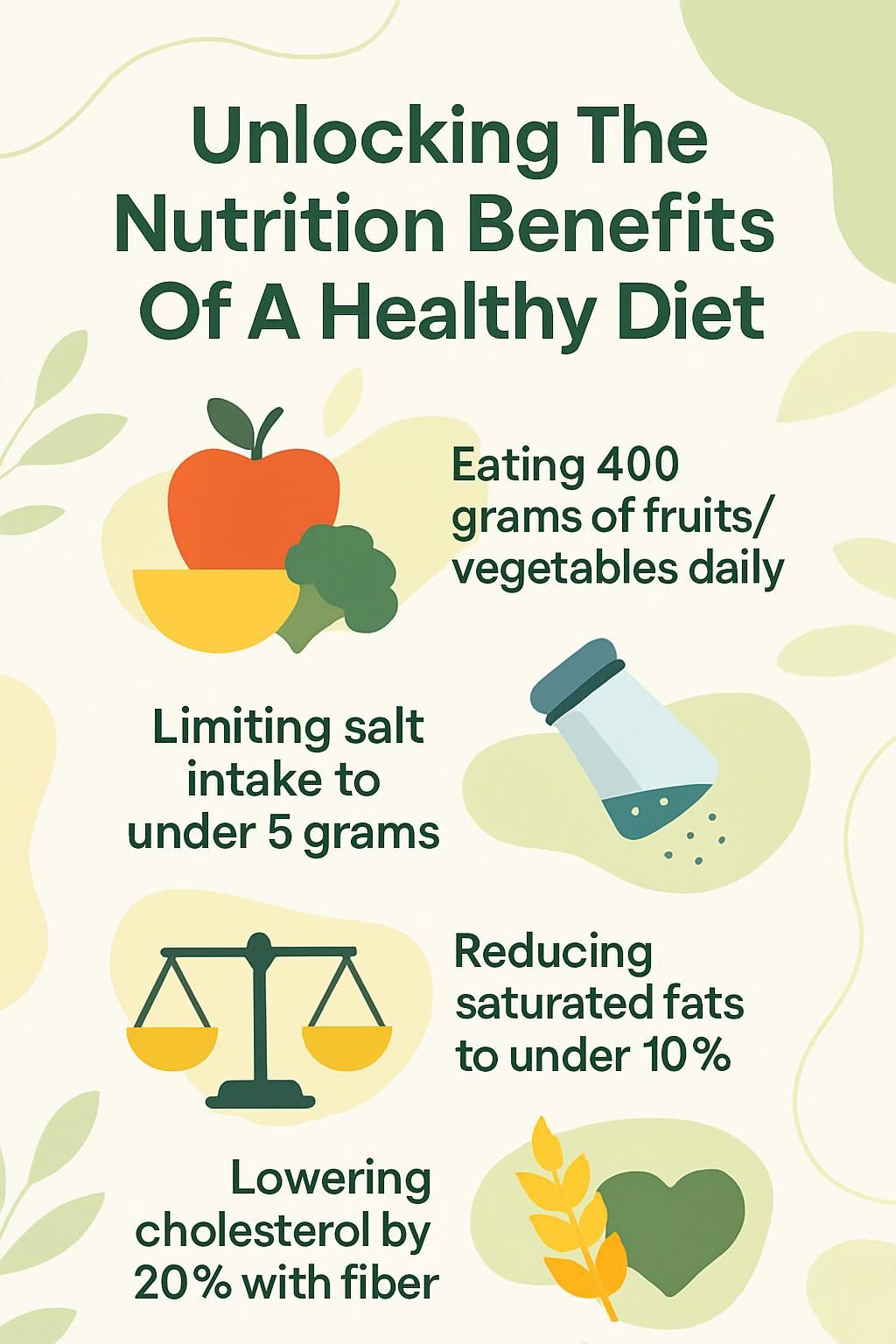 Unlocking The Nutrition Benefits Of A Healthy Diet

Eating 400 grams of fruits/ vegetables daily

Limiting salt intake to under 5 grams

Reducing saturated fats to under 10%

Lowering cholesterol by 20% with fiber