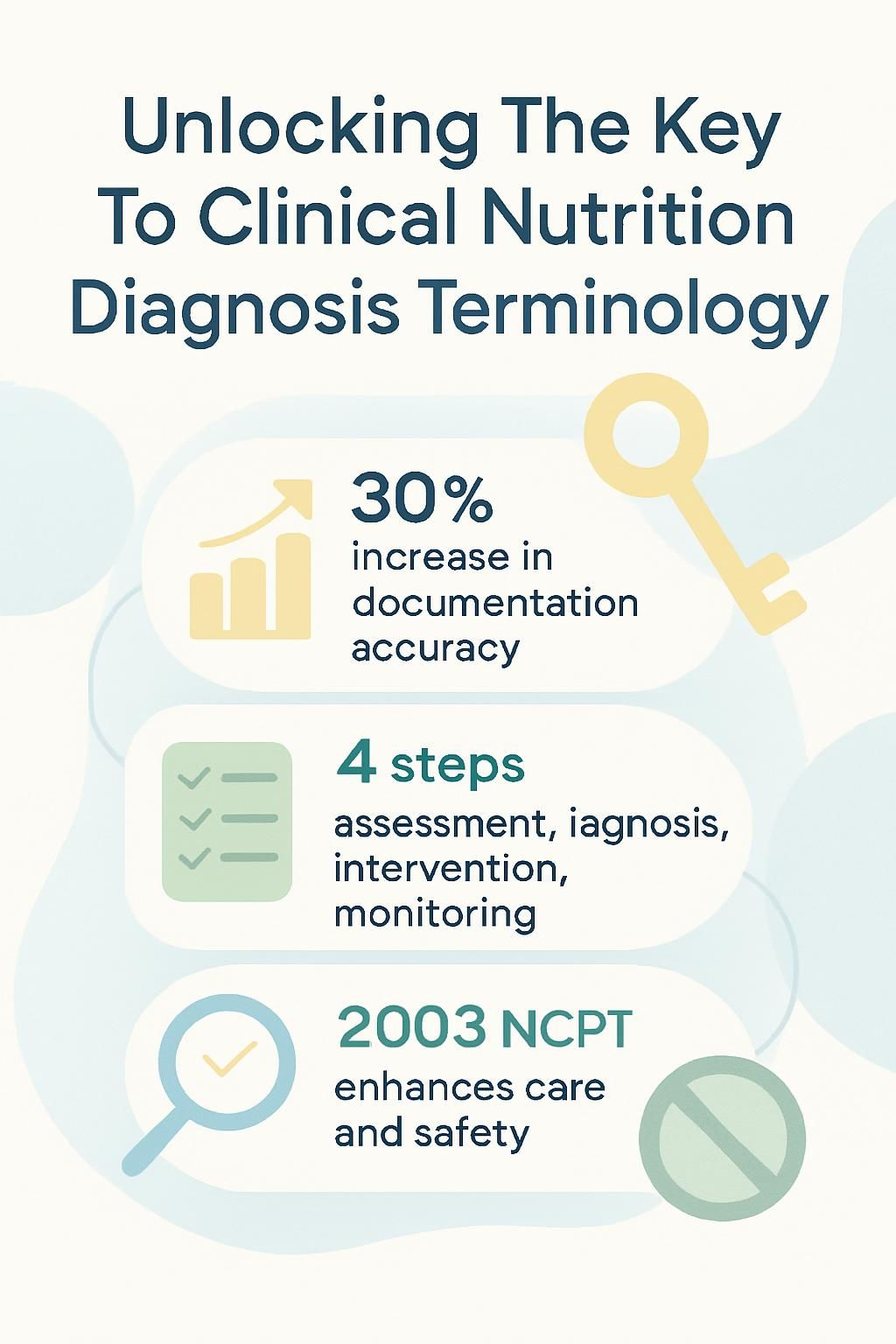 Unlocking The Key To Clinical Nutrition Diagnosis Terminology

30%
increase in documentation accuracy

4 steps
assessment, iagnosis, intervention, monitoring

2003 NCPT
enhances care and safety