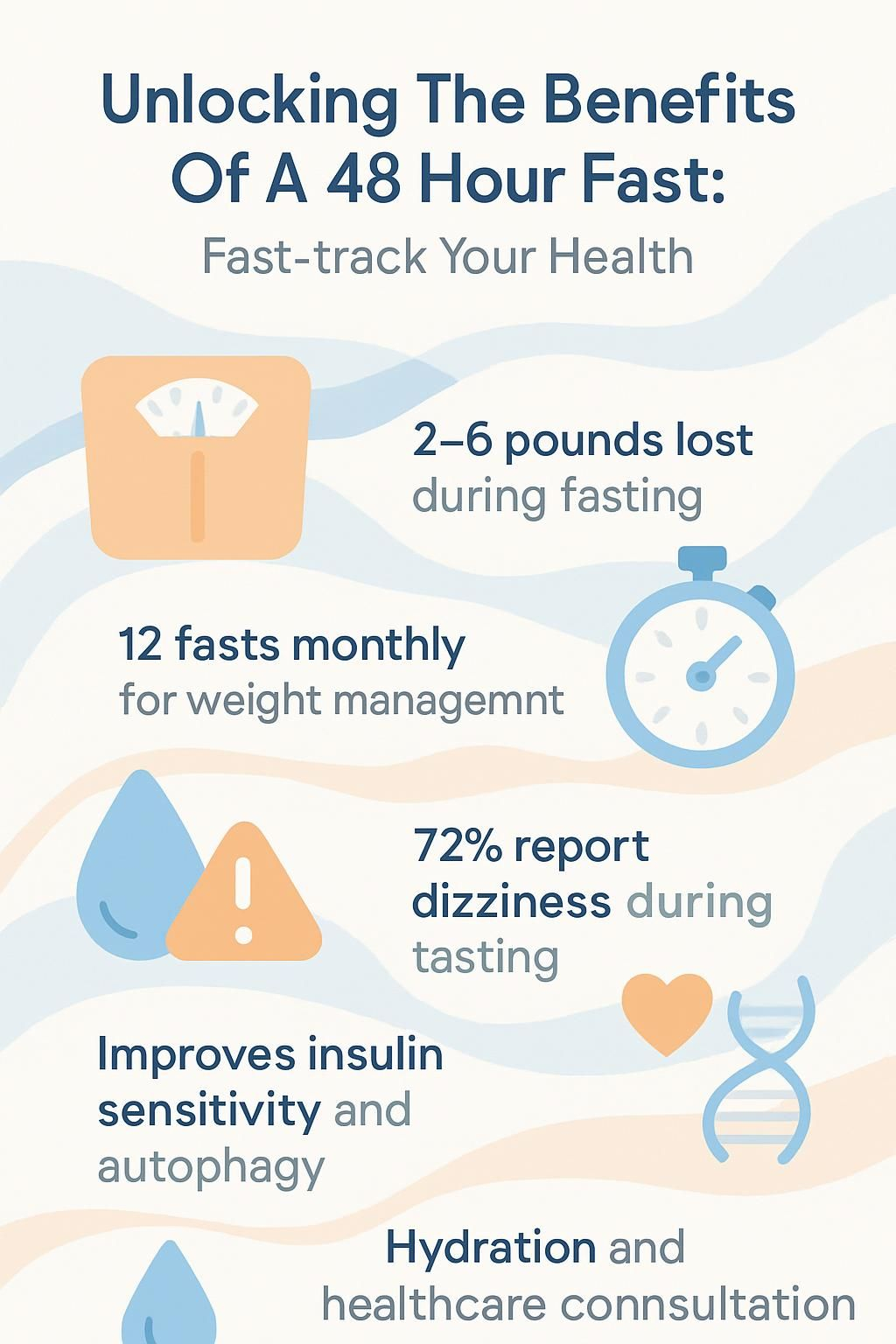 Unlocking The Benefits Of A 48 Hour Fast:

Fast-track Your Health

2–6 pounds lost during fasting

12 fasts monthly for weight managemnt

72% report dizziness during tasting

Improves insulin sensitivity and autophagy

Hydration and healthcare connsultation