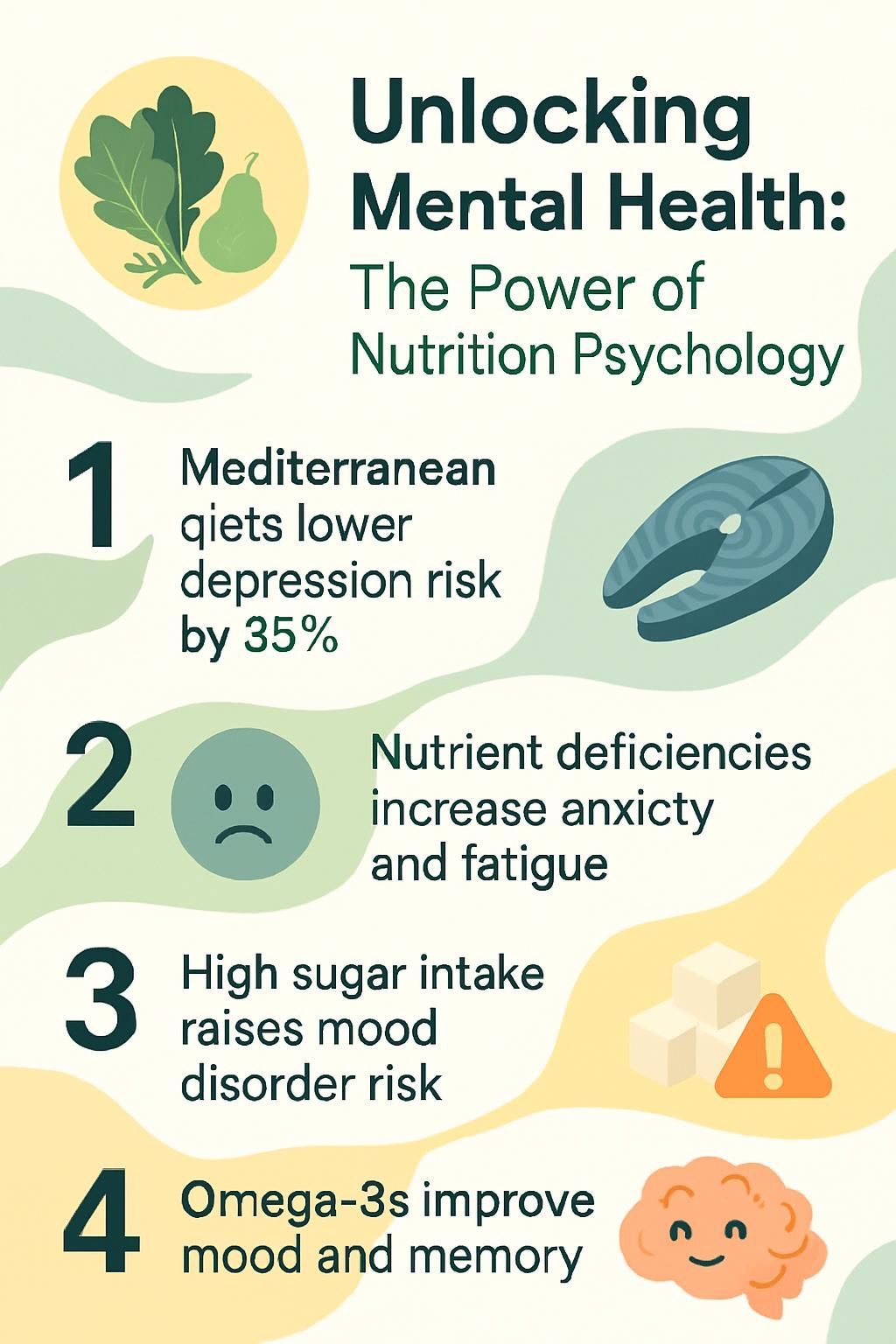 Unlocking Mental Health:
The Power of Nutrition Psychology

1 Mediterranean qiets lower depression risk by 35%

2 Nutrient deficiencies increase anxicty and fatigue

3 High sugar intake raises mood disorder risk

4 Omega-3s improve mood and memory