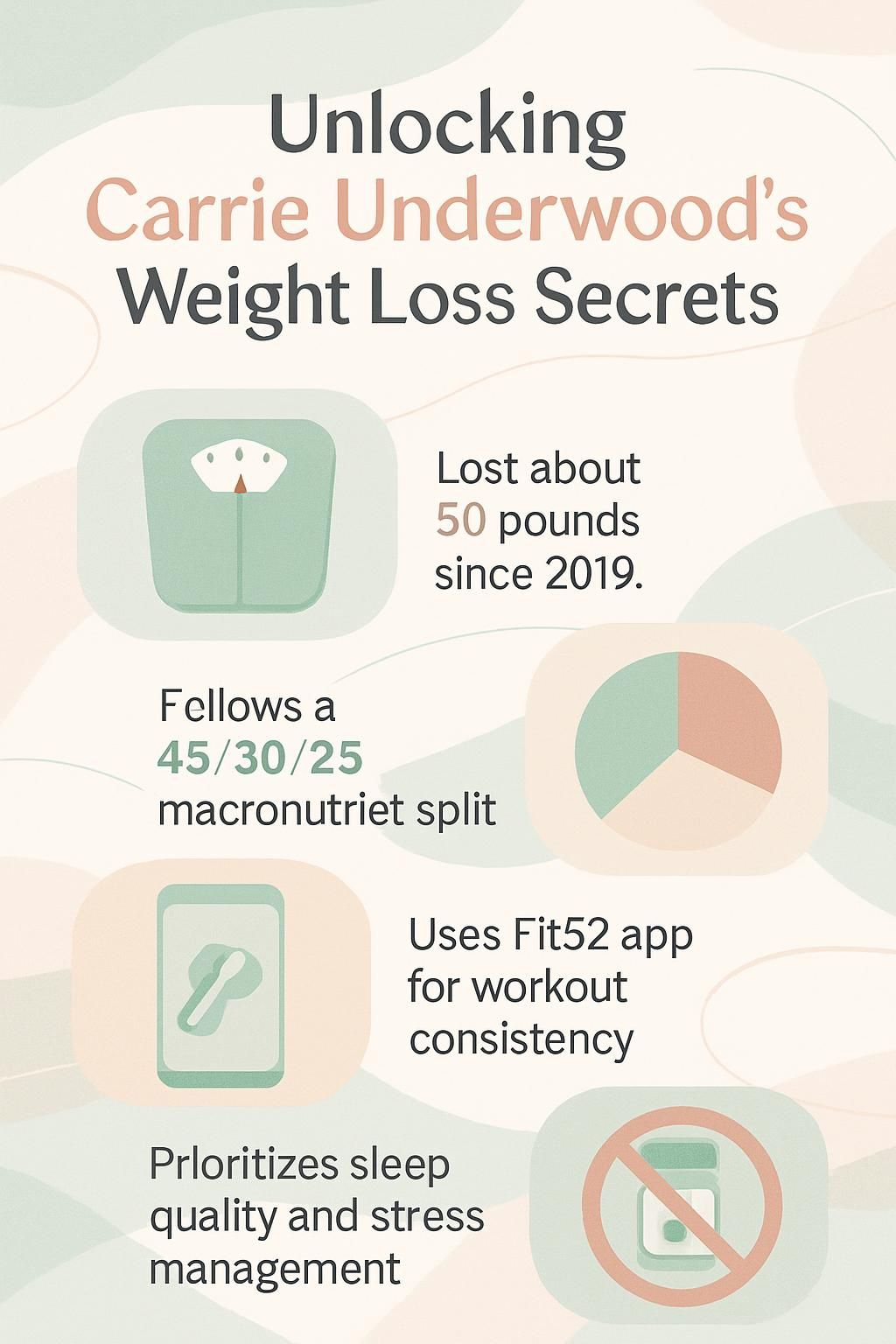 Unlocking
Carrie Underwood's
Weight Loss Secrets

Lost about 50 pounds since 2019.

Fellows a 45/30/25 macronutriet split

Uses Fit52 app for workout consistency

Prloritizes sleep quality and stress management