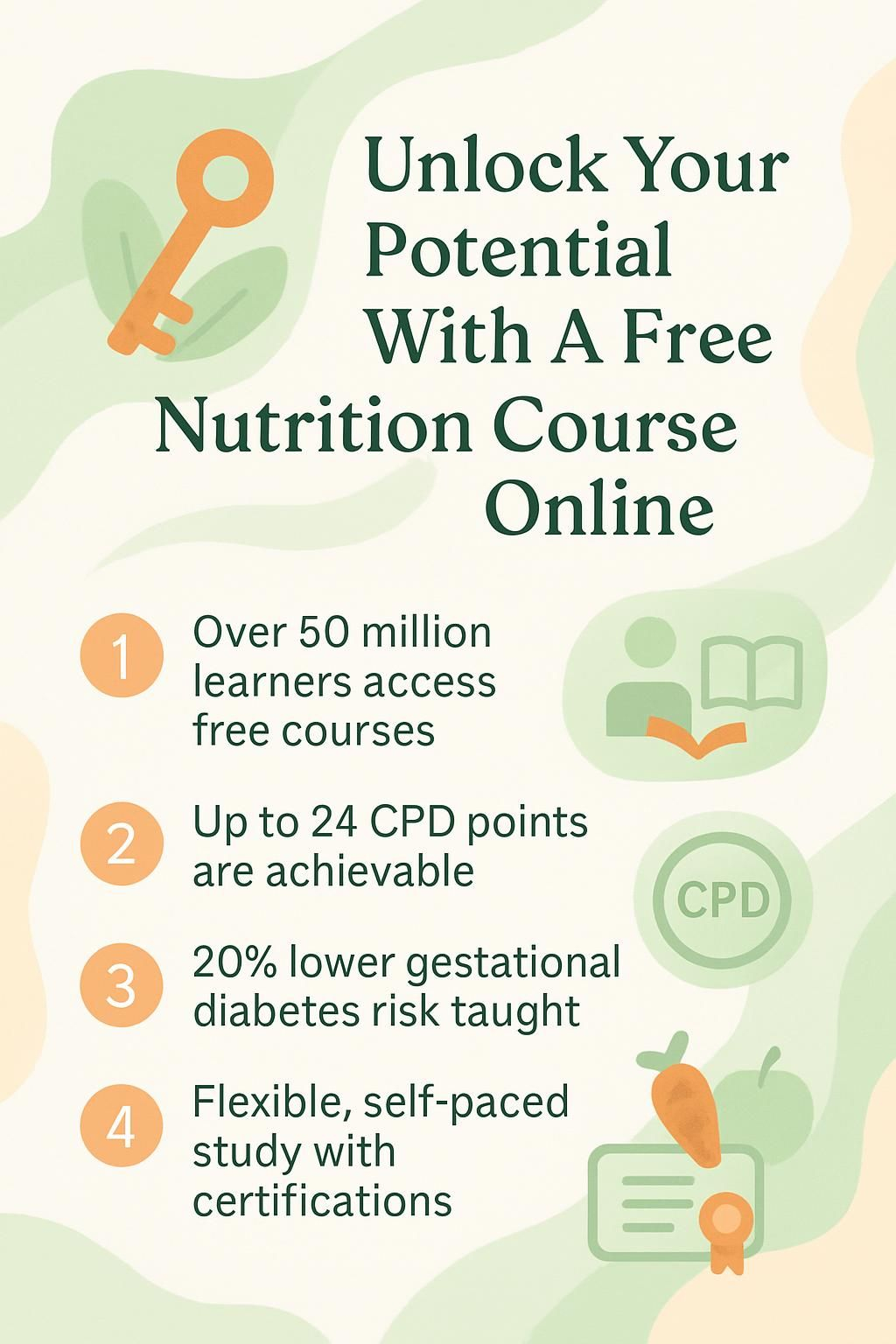 Unlock Your Potential With A Free Nutrition Course Online

1 Over 50 million learners access free courses

2 Up to 24 CPD points are achievable

CPD

3 20% lower gestational diabetes risk taught

4 Flexible, self-paced study with certifications