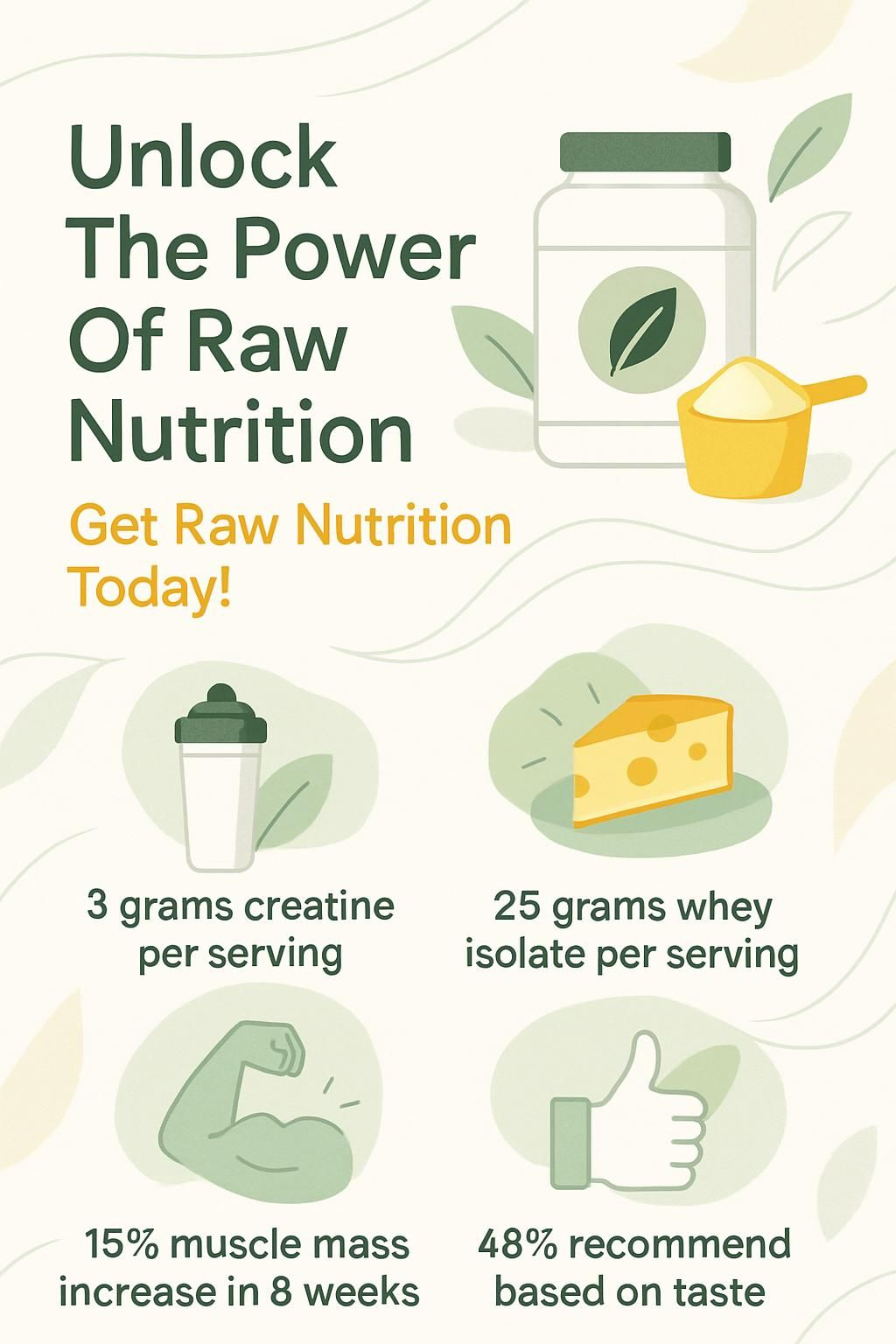 Unlock The Power Of Raw Nutrition

Get Raw Nutrition Today!

3 grams creatine per serving

25 grams whey isolate per serving

15% muscle mass increase in 8 weeks

48% recommend based on taste