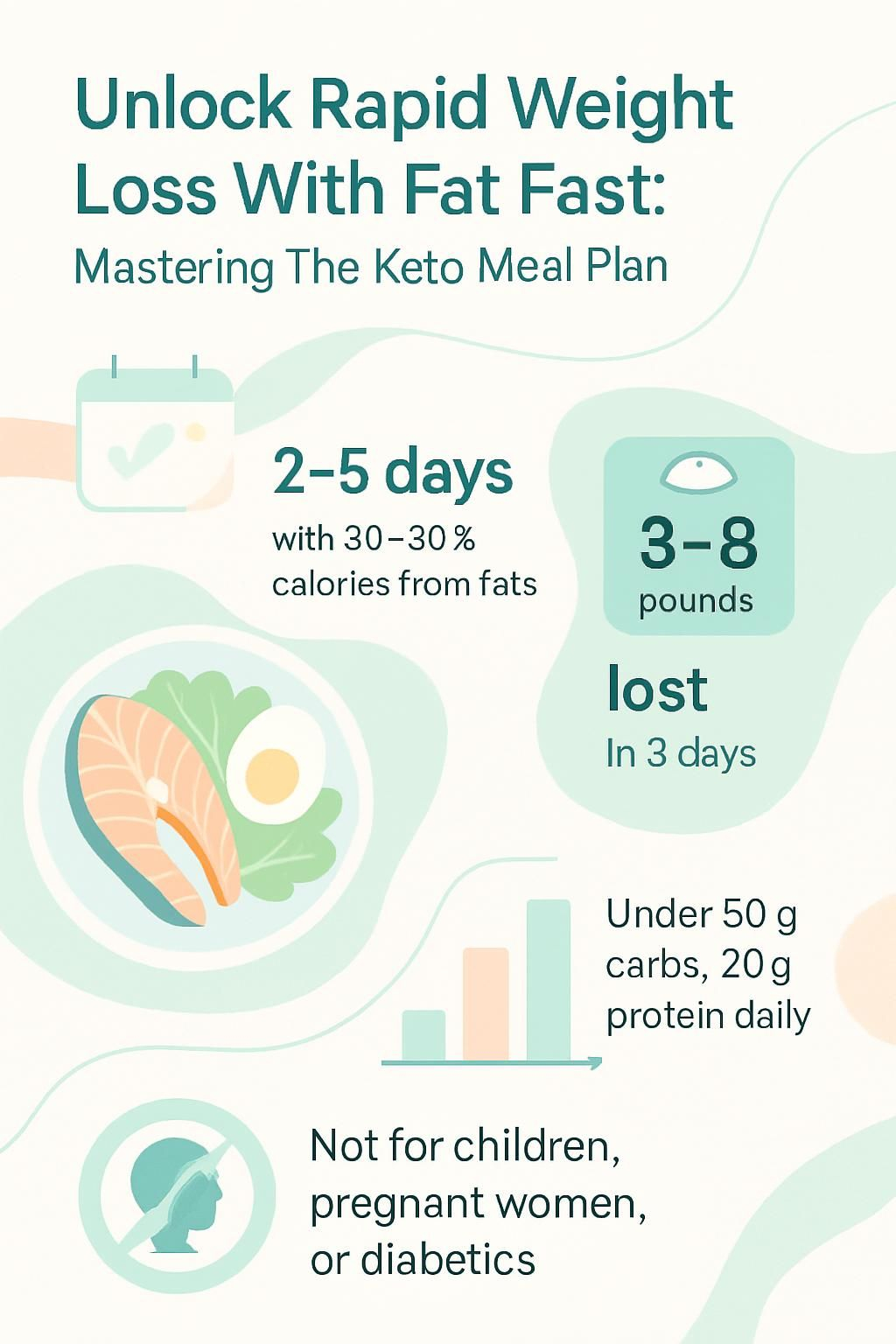 Unlock Rapid Weight Loss With Fat Fast:
Mastering The Keto Meal Plan

2–5 days
with 30–30 %
calories from fats

3–8
pounds

lost
In 3 days

Under 50 g
carbs, 20 g
protein daily

Not for children,
pregnant women,
or diabetics