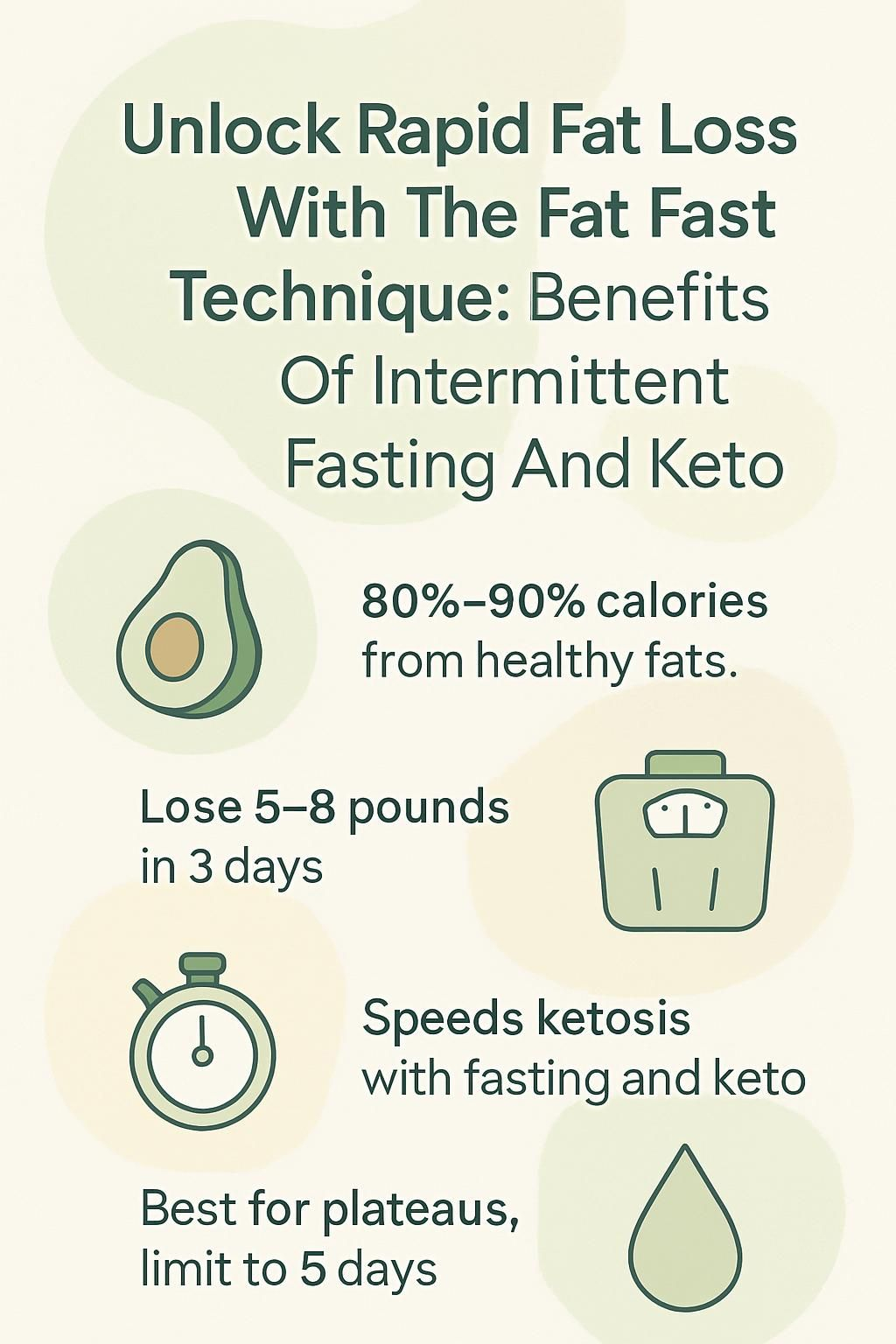 Unlock Rapid Fat Loss With The Fat Fast Technique: Benefits Of Intermittent Fasting And Keto

80%–90% calories from healthy fats.

Lose 5–8 pounds in 3 days

Speeds ketosis with fasting and keto

Best for plateaus, limit to 5 days