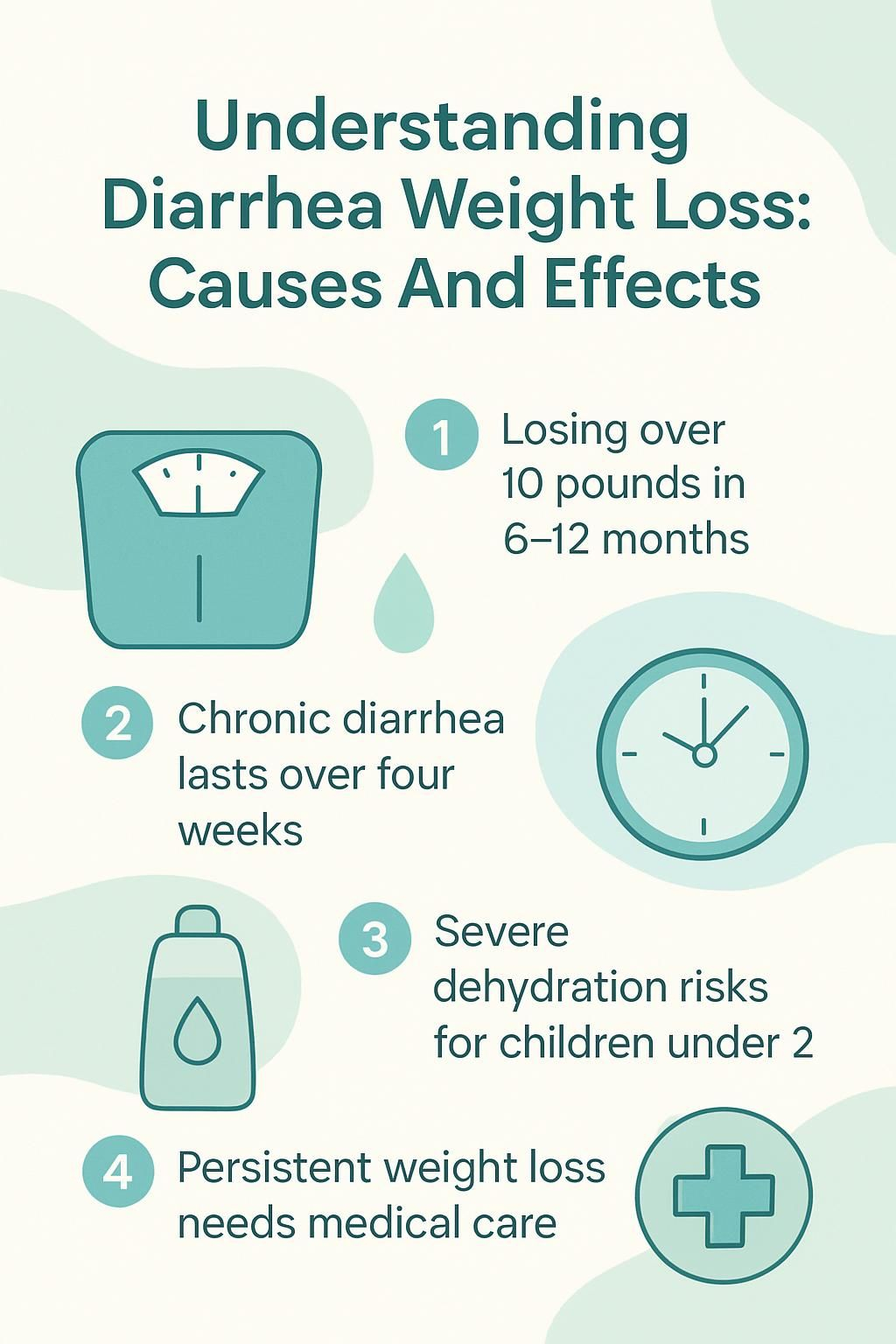 Understanding Diarrhea Weight Loss: Causes And Effects

1 Losing over 10 pounds in 6–12 months

2 Chronic diarrhea lasts over four weeks

3 Severe dehydration risks for children under 2

4 Persistent weight loss needs medical care