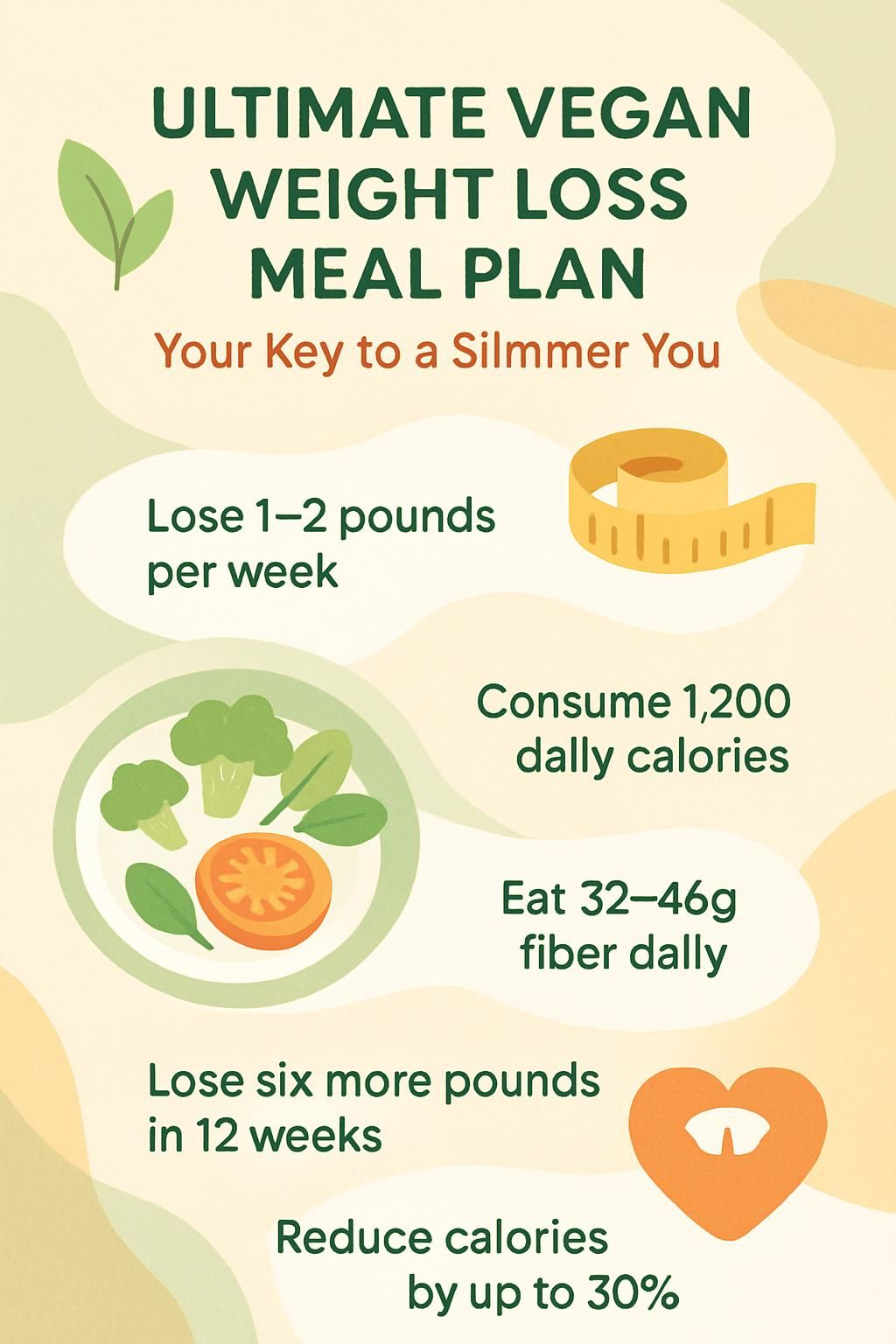 ULTIMATE VEGAN WEIGHT LOSS MEAL PLAN

Your Key to a Silmmer You

Lose 1–2 pounds per week

Consume 1,200 dally calories

Eat 32–46g fiber dally

Lose six more pounds in 12 weeks

Reduce calories by up to 30%