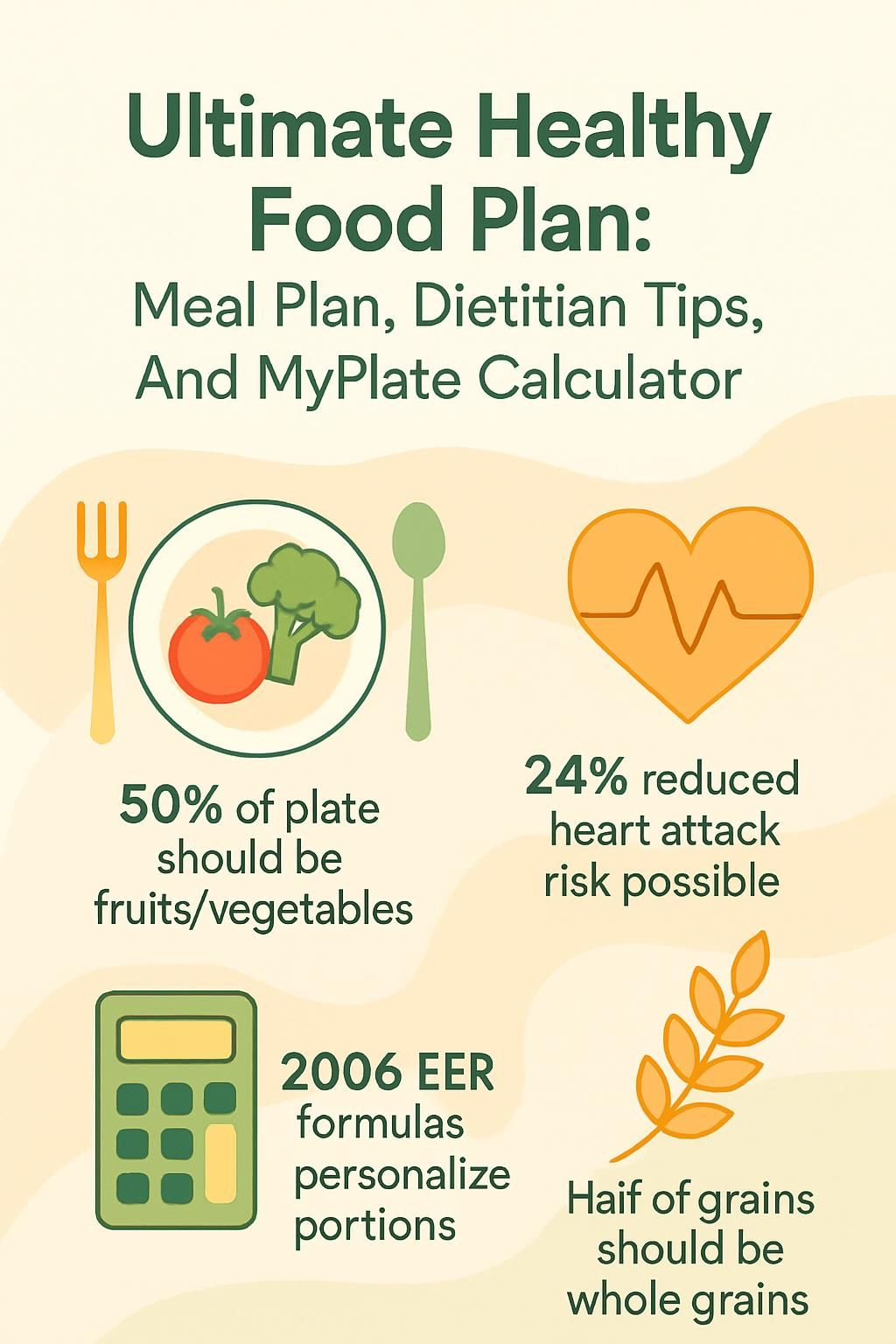 Ultimate Healthy Food Plan:

Meal Plan, Dietitian Tips, And MyPlate Calculator

50% of plate should be fruits/vegetables

24% reduced heart attack risk possible

2006 EER formulas personalize portions

Haif of grains should be whole grains