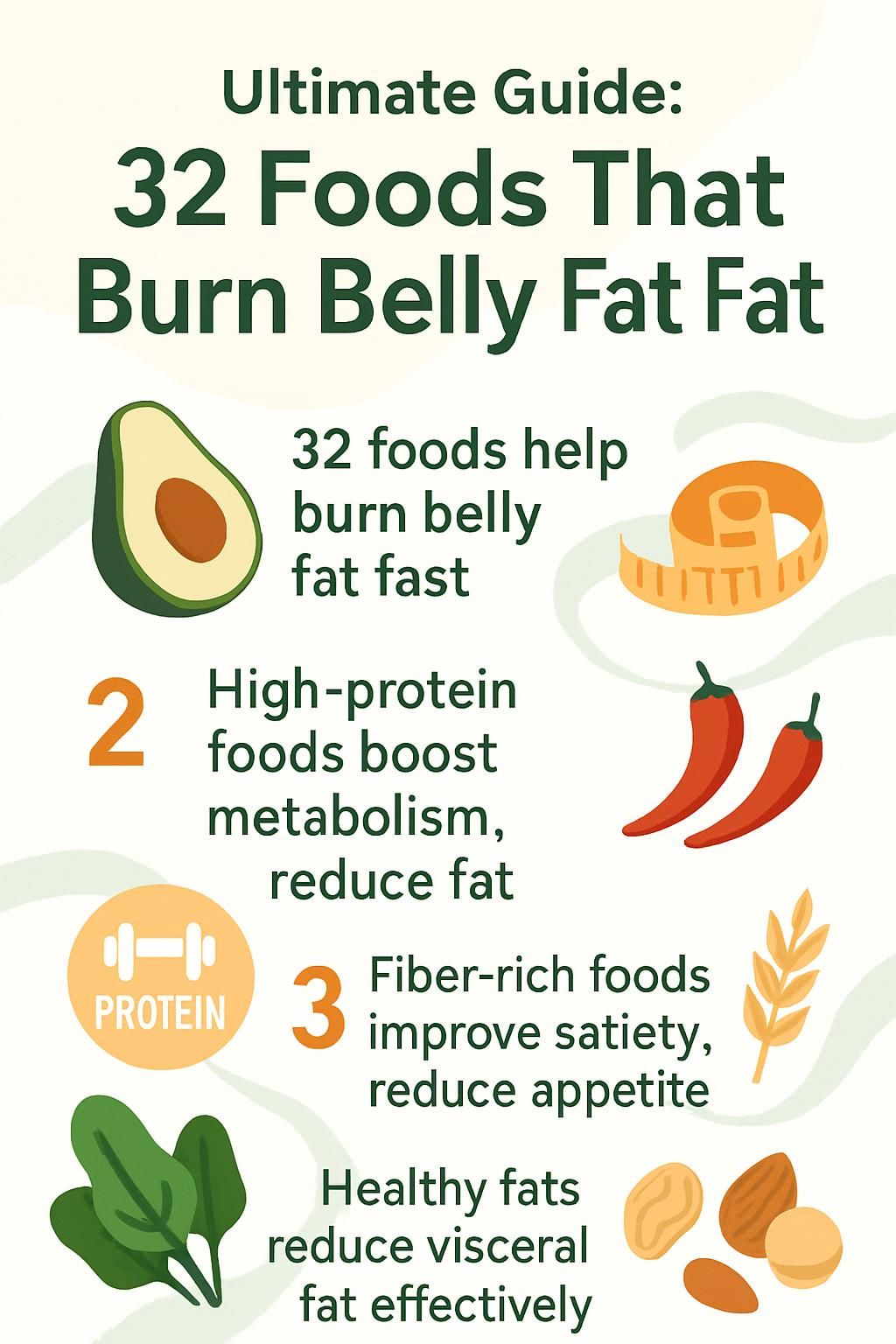 Ultimate Guide:
32 Foods That Burn Belly Fat Fat

32 foods help burn belly fat fast

2 High-protein foods boost metabolism, reduce fat

PROTEIN

3 Fiber-rich foods improve satiety, reduce appetite

Healthy fats reduce visceral fat effectively