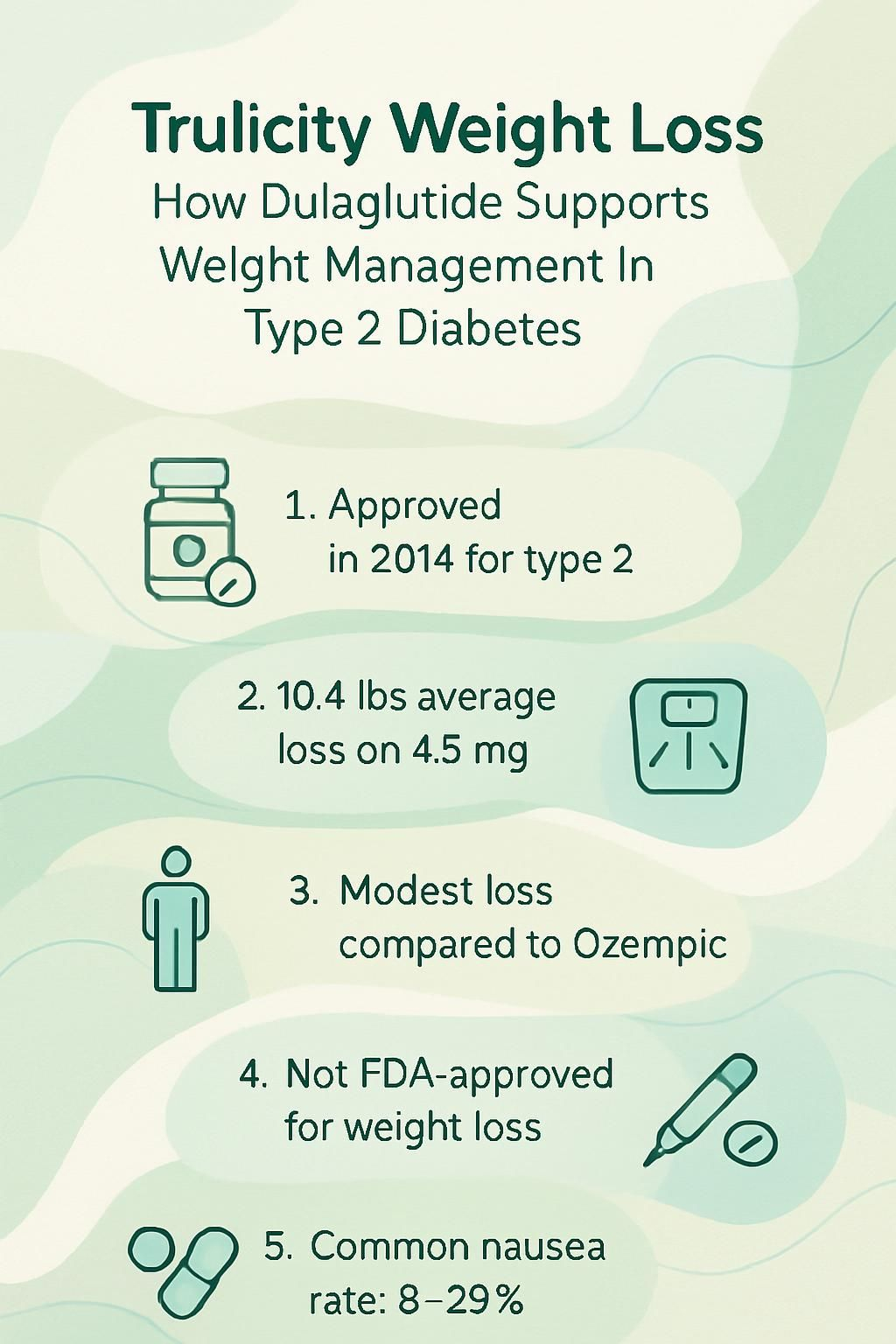 Trulicity Weight Loss
How Dulaglutide Supports Welght Management In Type 2 Diabetes

1. Approved in 2014 for type 2

2. 10.4 lbs average loss on 4.5 mg

3. Modest loss compared to Ozempic

4. Not FDA-approved for weight loss

5. Common nausea rate: 8–29%