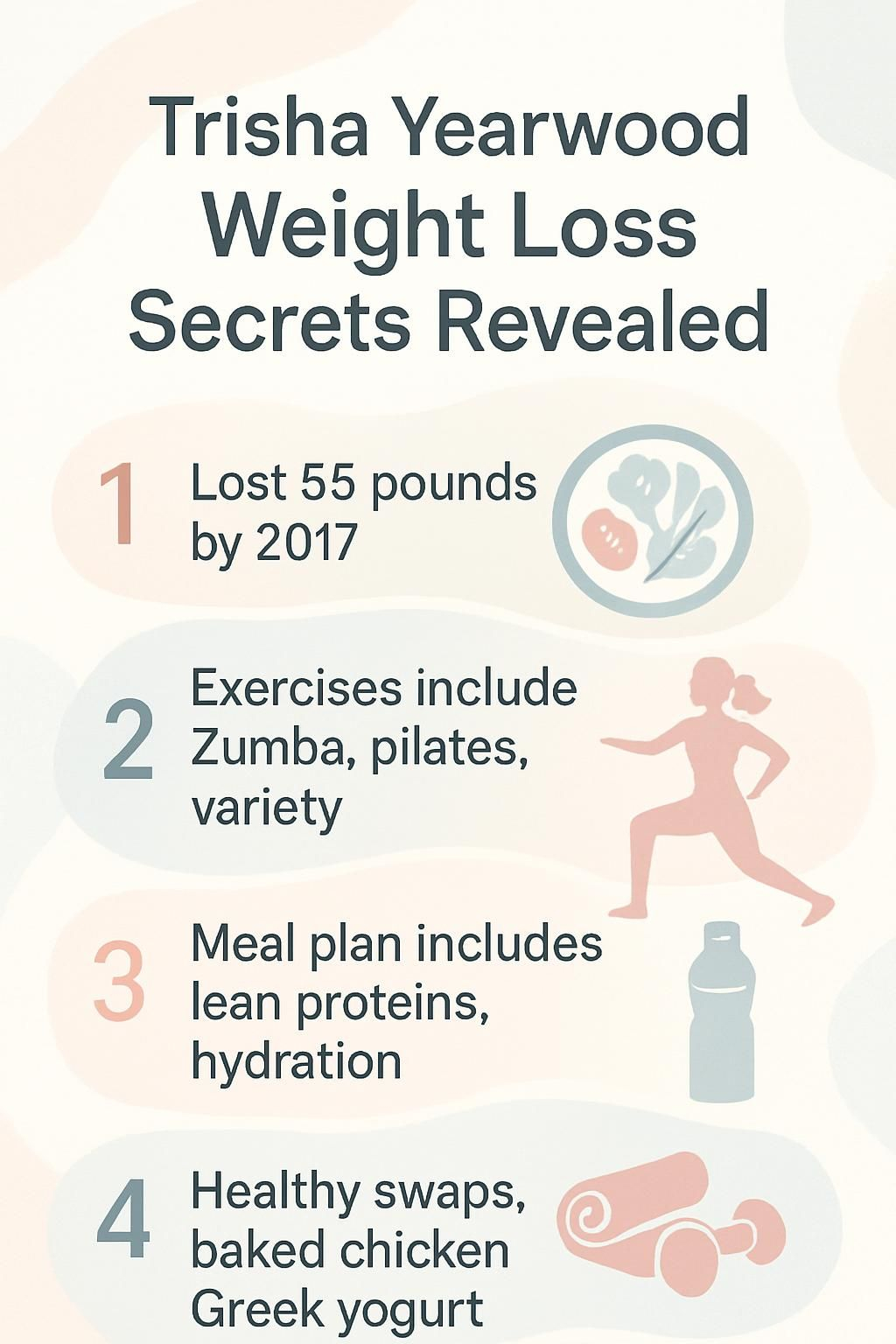 Trisha Yearwood Weight Loss Secrets Revealed

1 Lost 55 pounds by 2017

2 Exercises include Zumba, pilates, variety

3 Meal plan includes lean proteins, hydration

4 Healthy swaps, baked chicken Greek yogurt