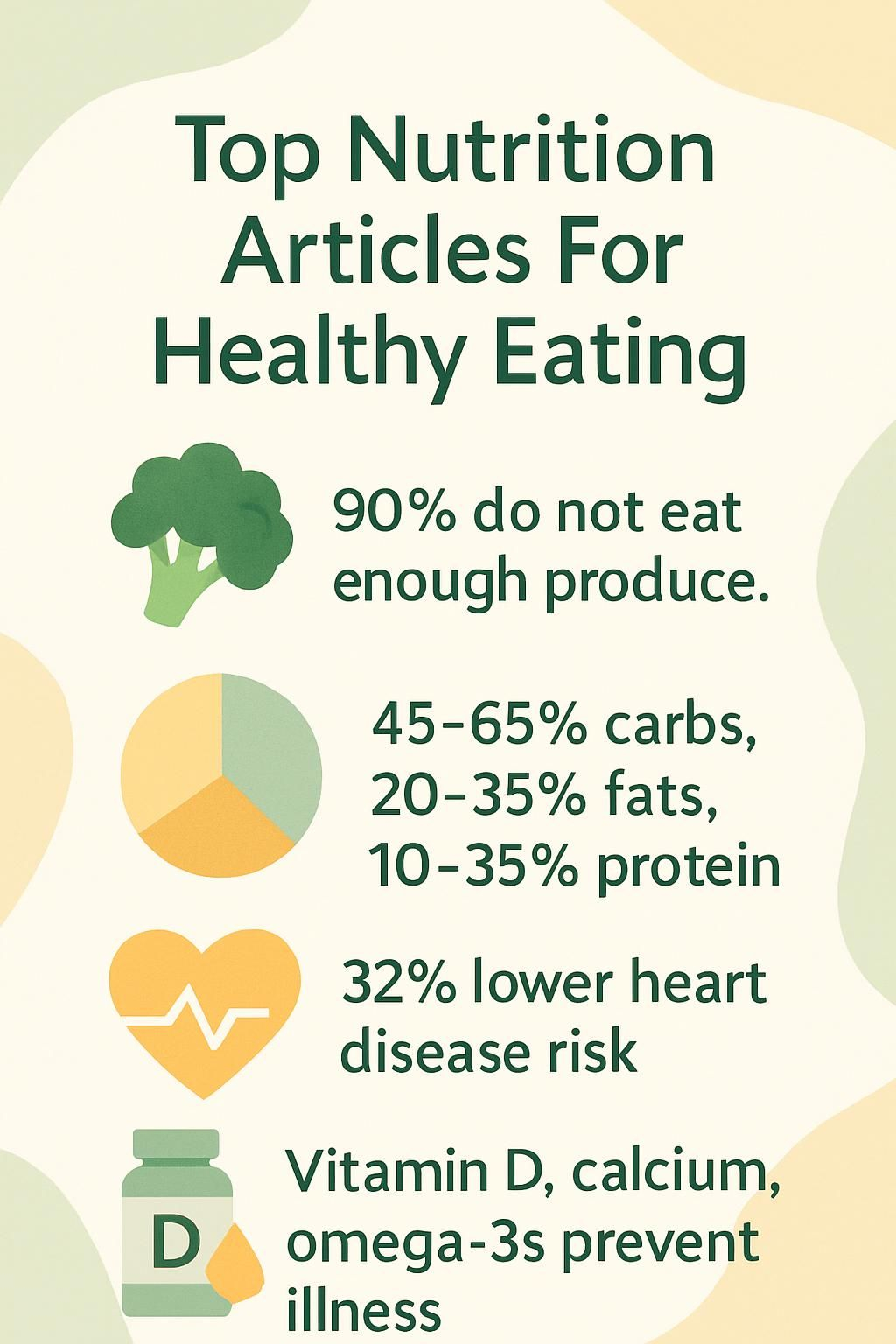 Top Nutrition Articles For Healthy Eating

90% do not eat enough produce.

45–65% carbs, 20–35% fats, 10–35% protein

32% lower heart disease risk

D

Vitamin D, calcium, omega-3s prevent illness