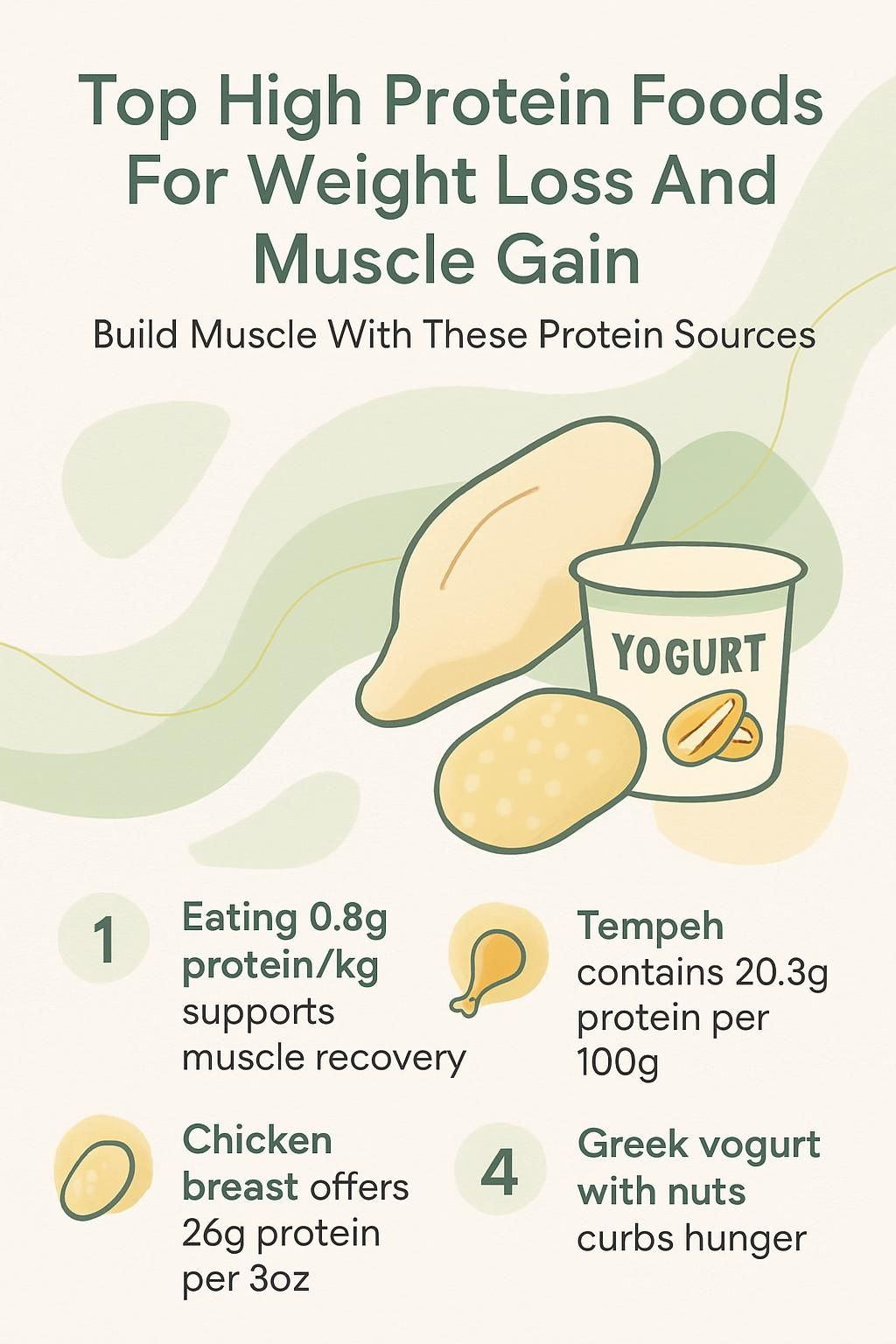 Top High Protein Foods For Weight Loss And Muscle Gain

Build Muscle With These Protein Sources

YOGURT

1

Eating 0.8g protein/kg supports muscle recovery

Tempeh contains 20.3g protein per 100g

Chicken breast offers 26g protein per 3oz

4

Greek vogurt with nuts curbs hunger