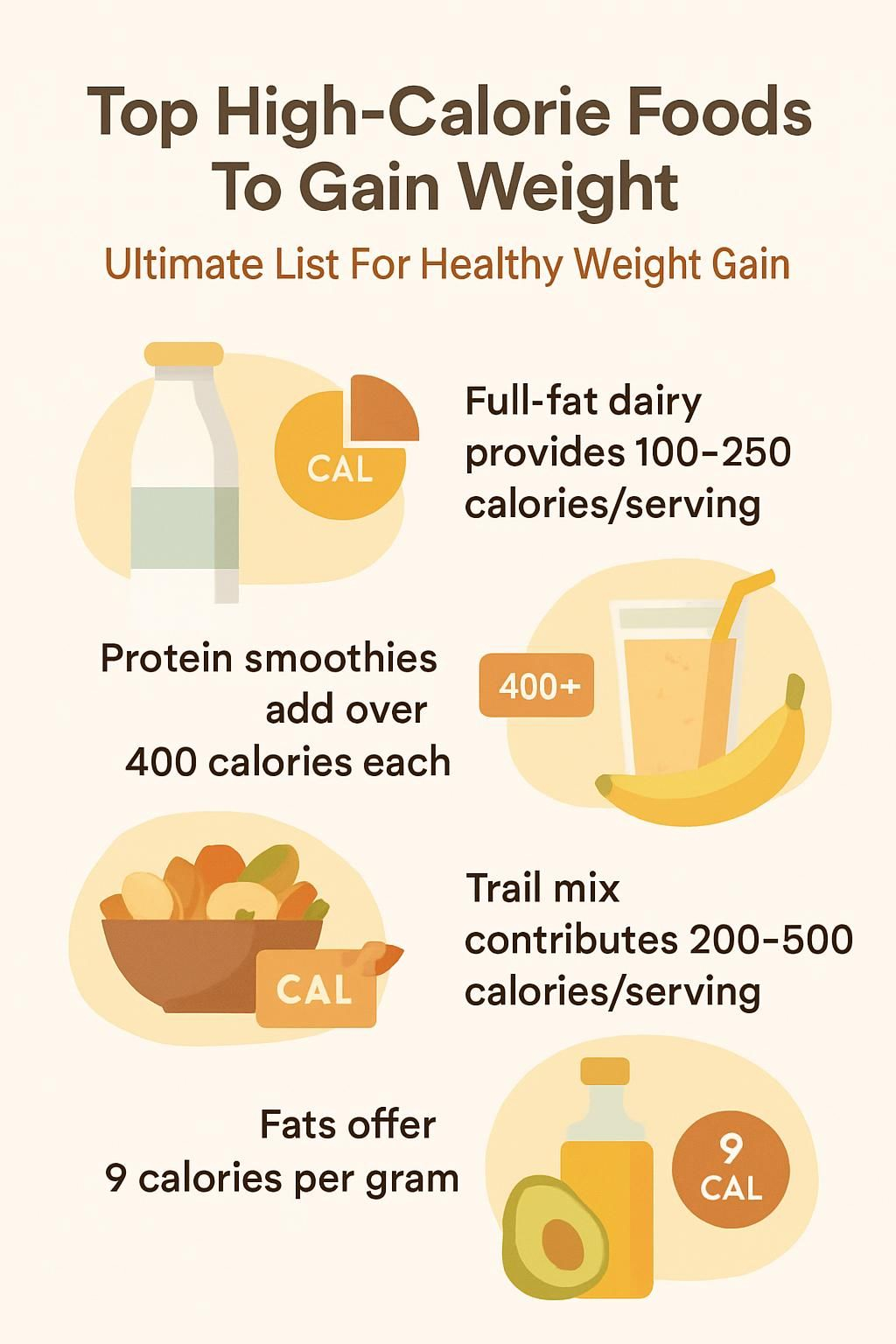 Top High-Calorie Foods To Gain Weight

Ultimate List For Healthy Weight Gain

CAL

Full-fat dairy provides 100–250 calories/serving

Protein smoothies add over 400 calories each

400+

CAL

Trail mix contributes 200–500 calories/serving

Fats offer 9 calories per gram

9 CAL