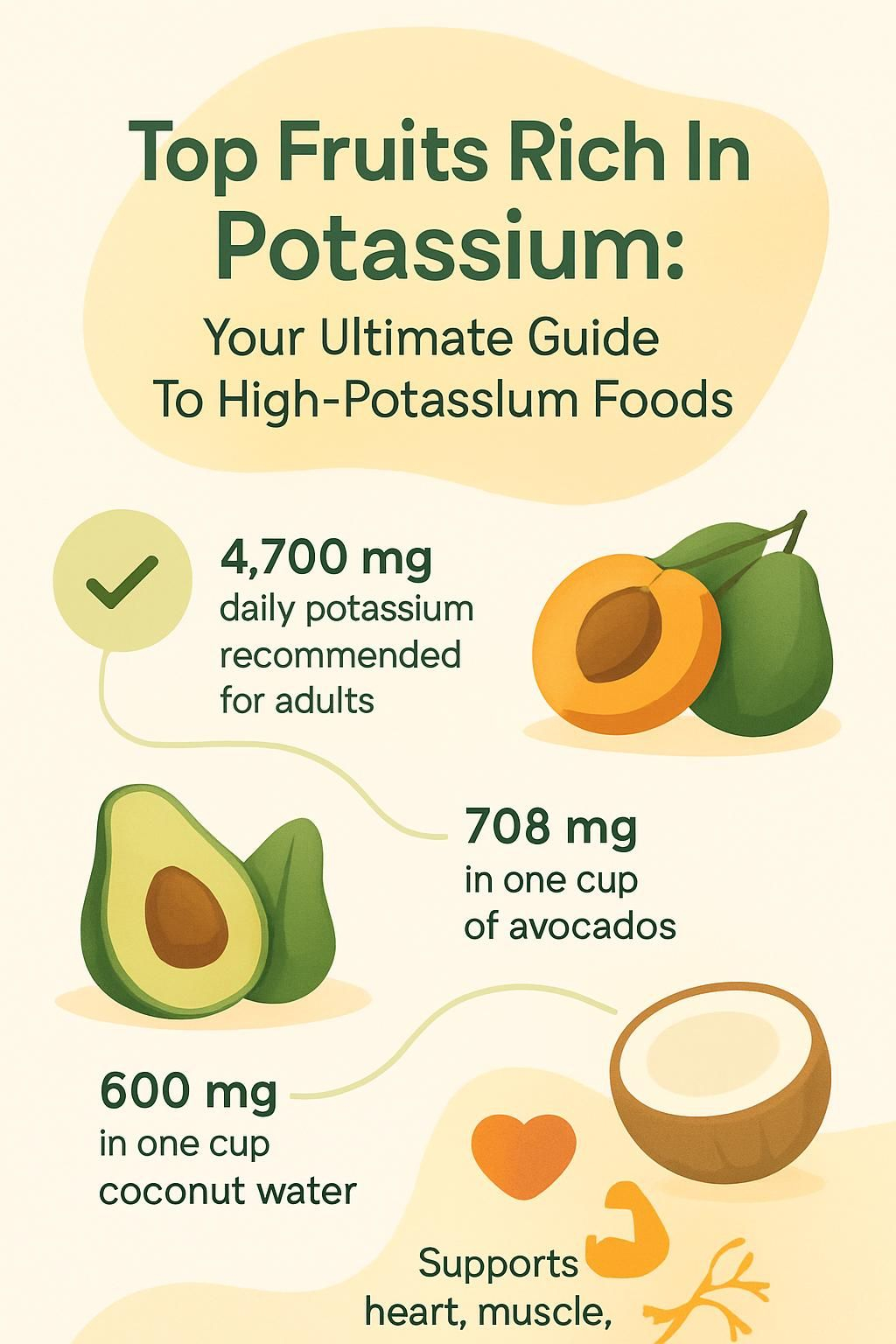 Top Fruits Rich In Potassium:

Your Ultimate Guide To High-Potasslum Foods

4,700 mg
daily potassium recommended for adults

708 mg
in one cup of avocados

600 mg
in one cup coconut water

Supports heart, muscle,