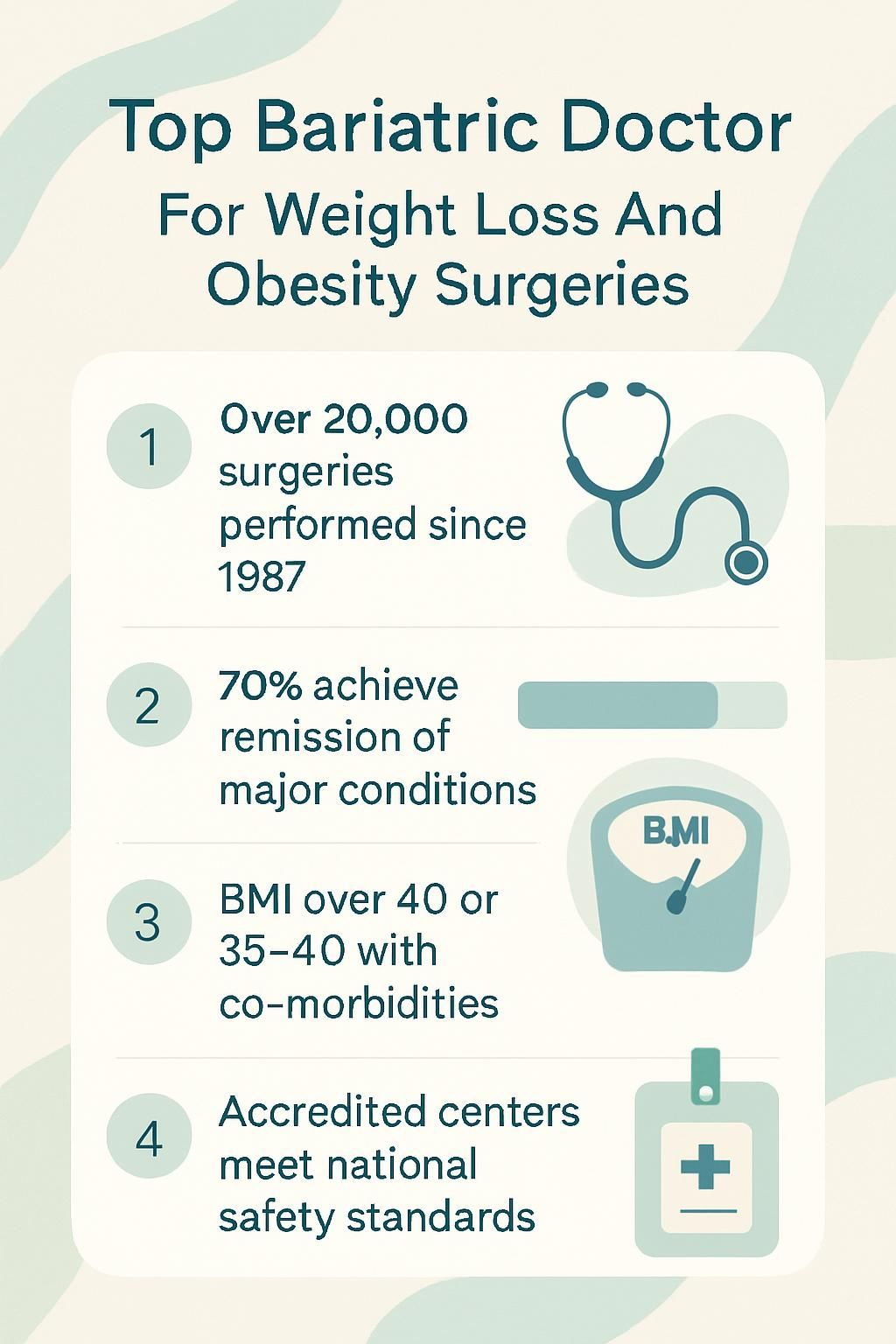 Top Bariatric Doctor

For Weight Loss And Obesity Surgeries

1 Over 20,000 surgeries performed since 1987

2 70% achieve remission of major conditions

B.MI

3 BMI over 40 or 35–40 with co-morbidities

4 Accredited centers meet national safety standards