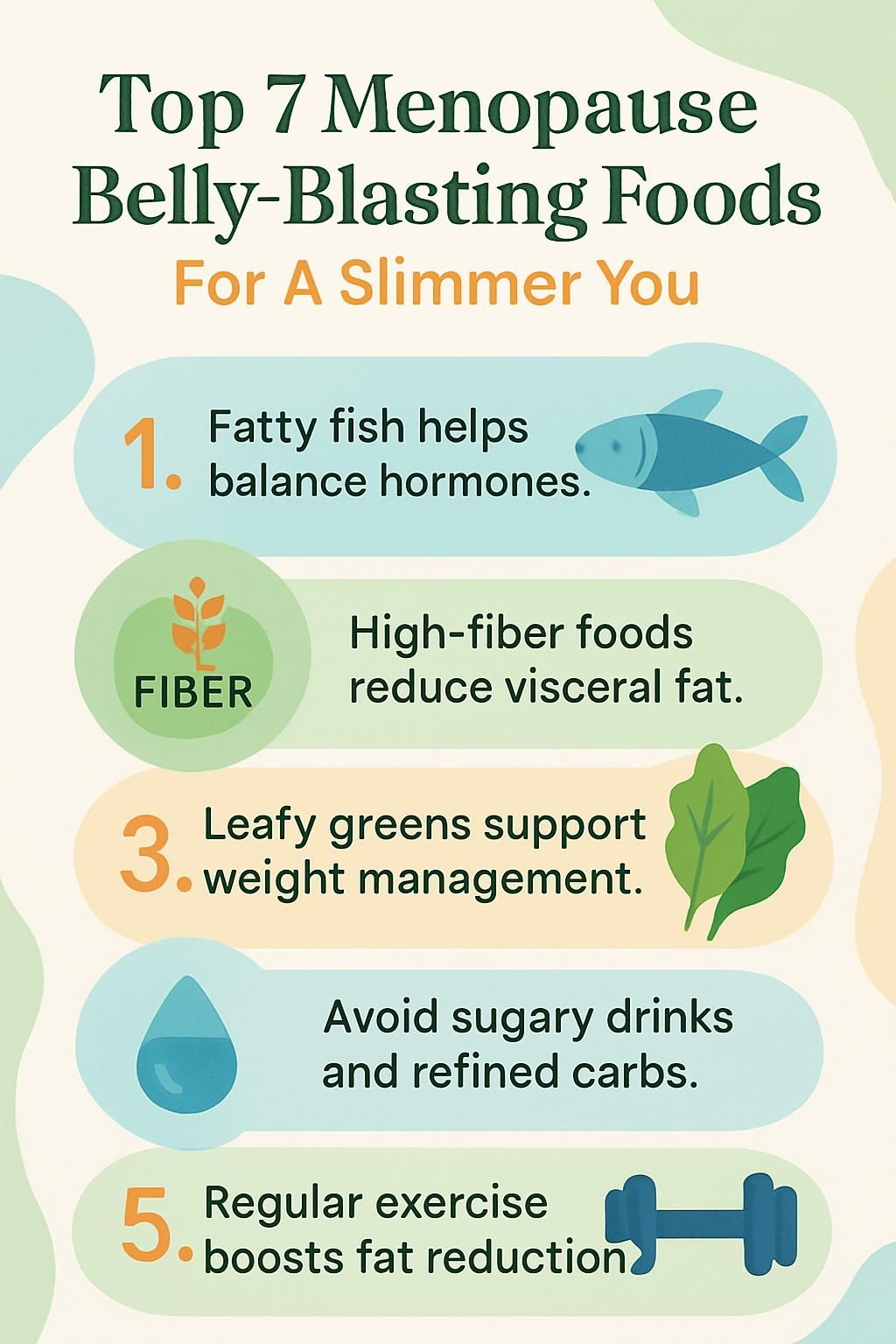 Top 7 Menopause Belly-Blasting Foods

For A Slimmer You

1. Fatty fish helps balance hormones.

FIBER

High-fiber foods reduce visceral fat.

3. Leafy greens support weight management.

Avoid sugary drinks and refined carbs.

5. Regular exercise boosts fat reduction