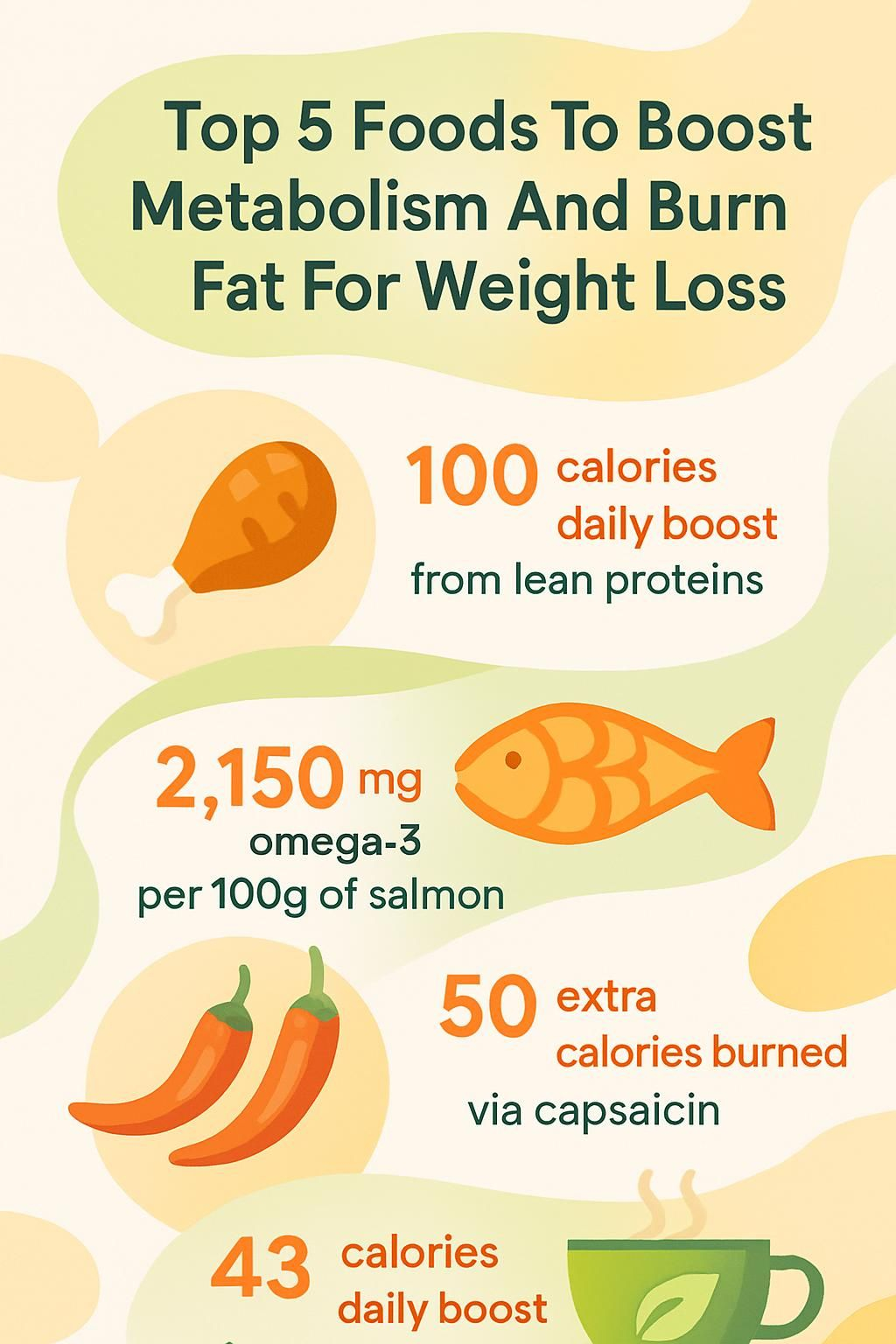 Top 5 Foods To Boost Metabolism And Burn Fat For Weight Loss

100 calories daily boost
from lean proteins

2,150 mg
omega-3
per 100g of salmon

50 extra calories burned
via capsaicin

43 calories daily boost