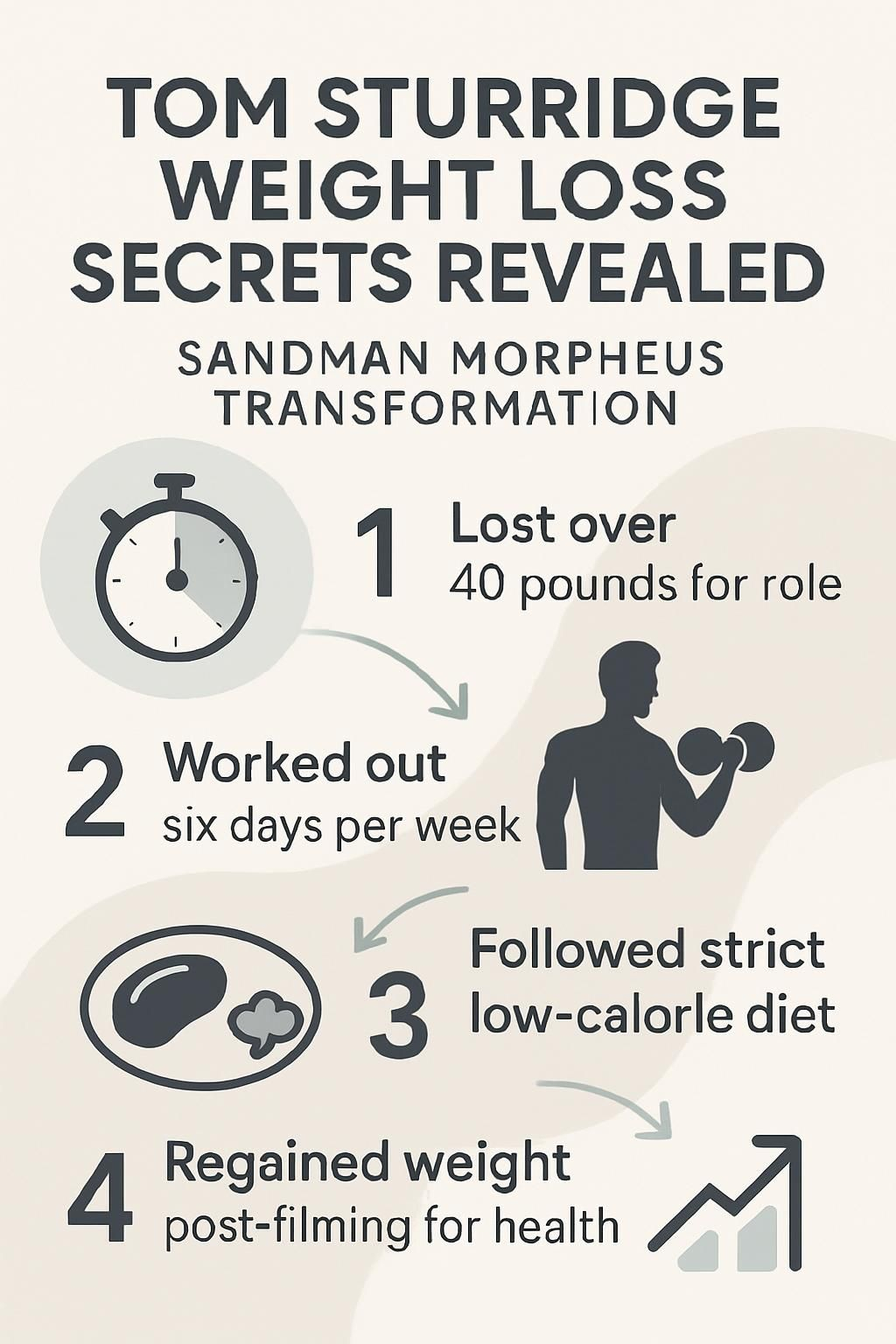 TOM STURRIDGE WEIGHT LOSS SECRETS REVEALED

SANDMAN MORPHEUS TRANSFORMATION

1 Lost over 40 pounds for role

2 Worked out six days per week

3 Followed strict low-calorle diet

4 Regained weight post-filming for health