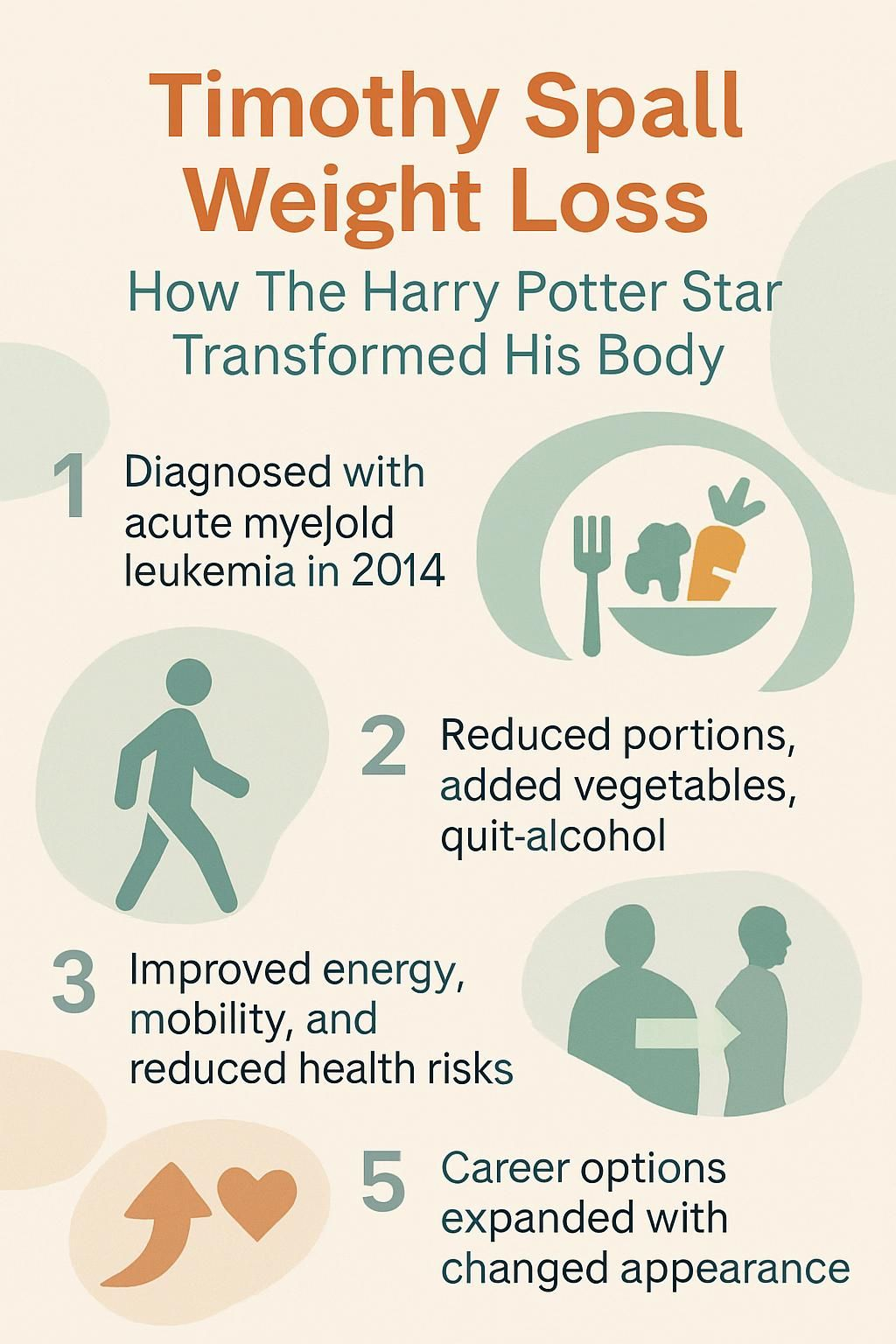 Timothy Spall Weight Loss

How The Harry Potter Star Transformed His Body

1 Diagnosed with acute myeJold leukemia in 2014

2 Reduced portions, added vegetables, quit-alcohol

3 Improved energy, mobility, and reduced health risks

5 Career options expanded with changed appearance