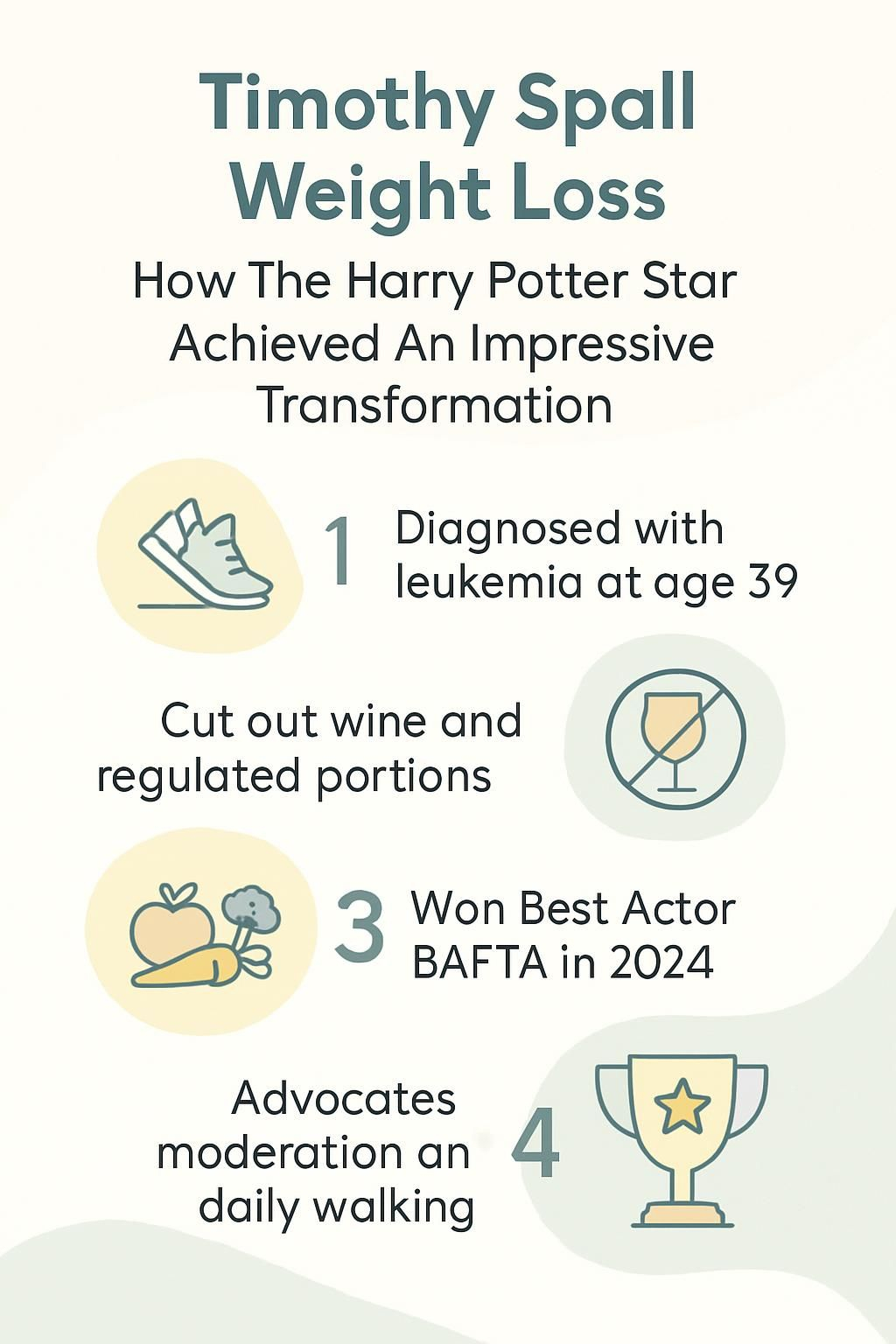 Timothy Spall Weight Loss

How The Harry Potter Star Achieved An Impressive Transformation

1 Diagnosed with leukemia at age 39

Cut out wine and regulated portions

3 Won Best Actor BAFTA in 2024

Advocates moderation an daily walking 4