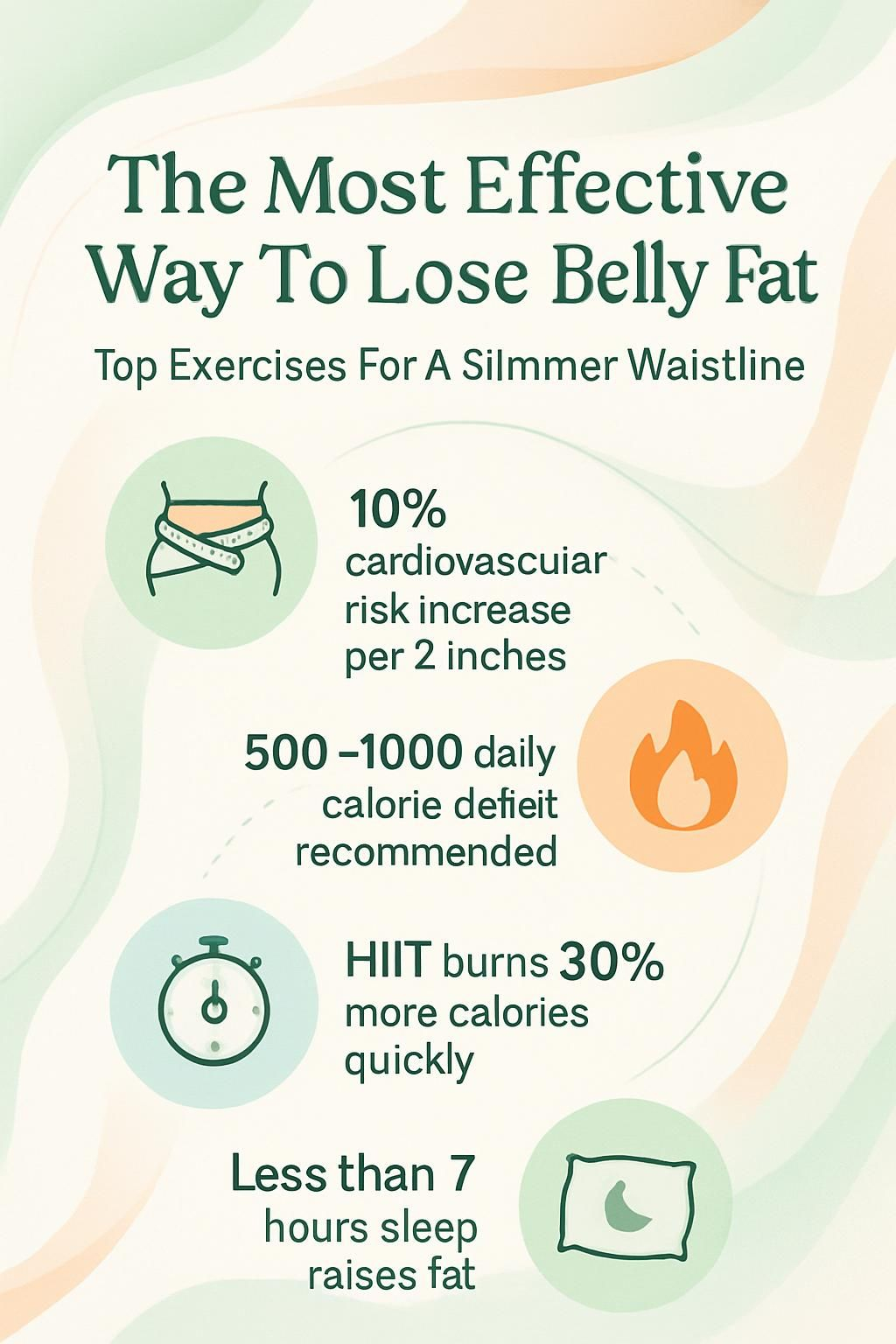 The Most Effective Way To Lose Belly Fat

Top Exercises For A Silmmer Waistline

10% cardiovascuiar risk increase per 2 inches

500 –1000 daily calorie defieit recommended

HIIT burns 30% more calories quickly

Less than 7 hours sleep raises fat