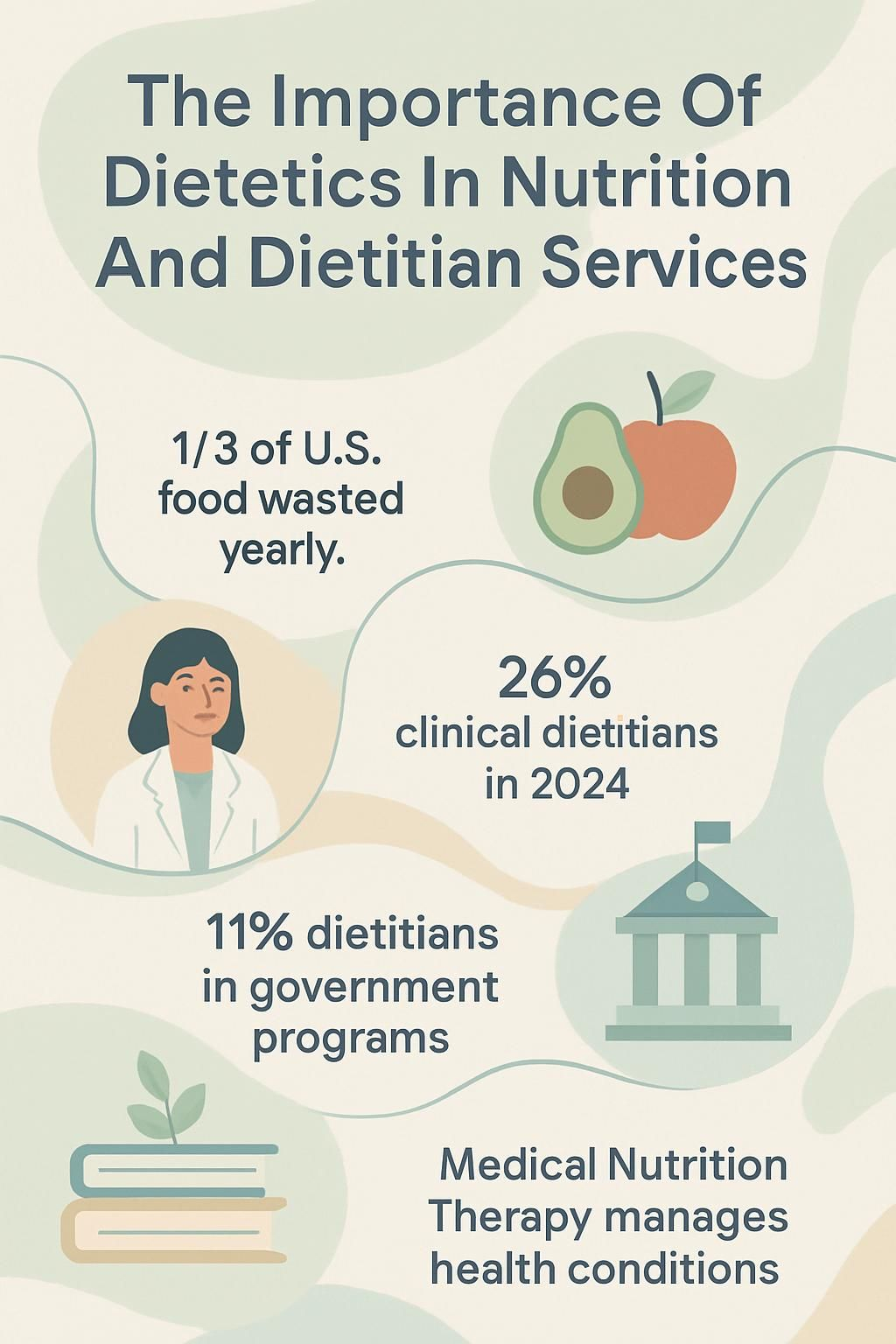 The Importance Of Dietetics In Nutrition And Dietitian Services

1/3 of U.S. food wasted yearly.

26% clinical dietitians in 2024

11% dietitians in government programs

Medical Nutrition Therapy manages health conditions