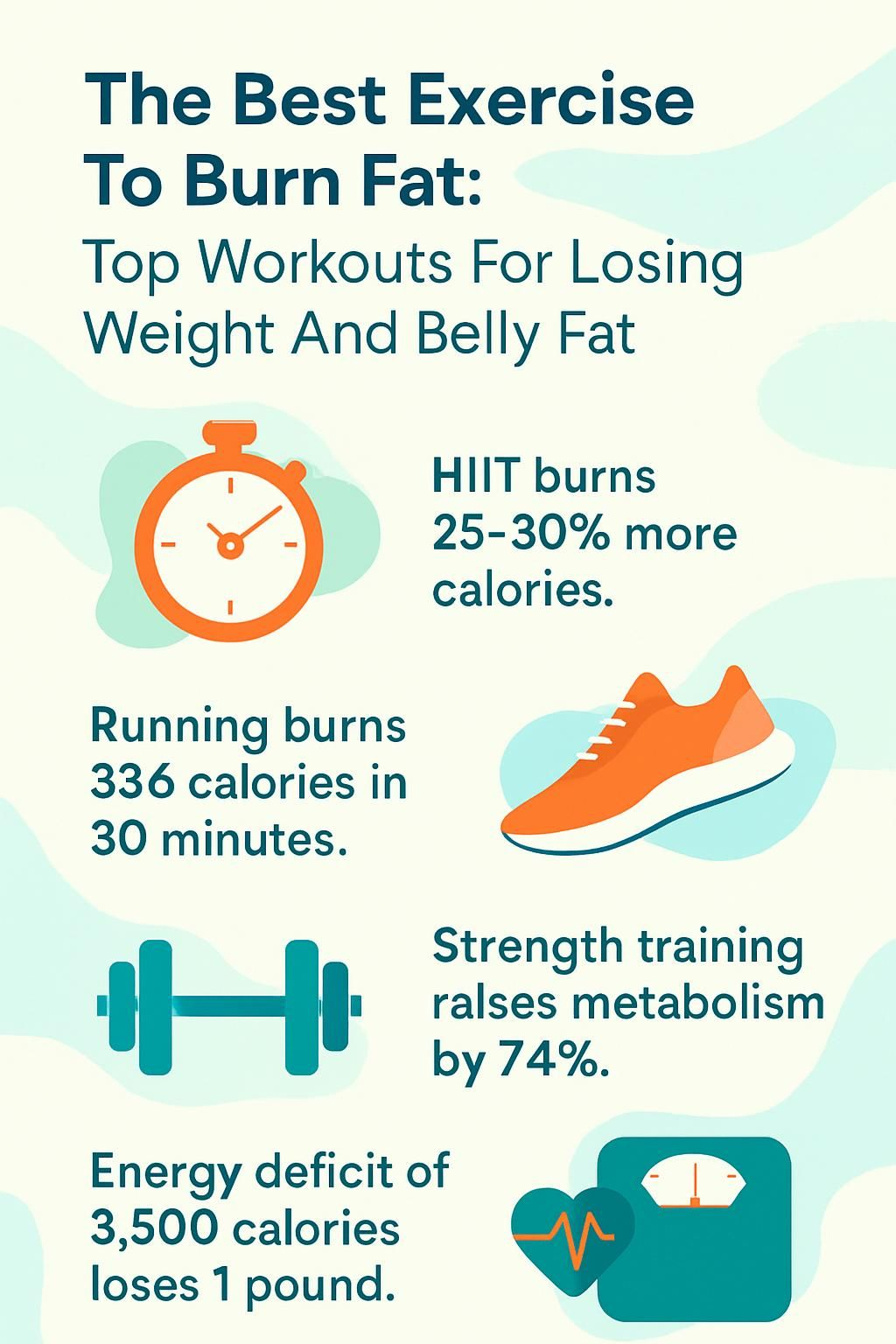 The Best Exercise To Burn Fat:
Top Workouts For Losing Weight And Belly Fat

HIIT burns 25-30% more calories.

Running burns 336 calories in 30 minutes.

Strength training ralses metabolism by 74%.

Energy deficit of 3,500 calories loses 1 pound.