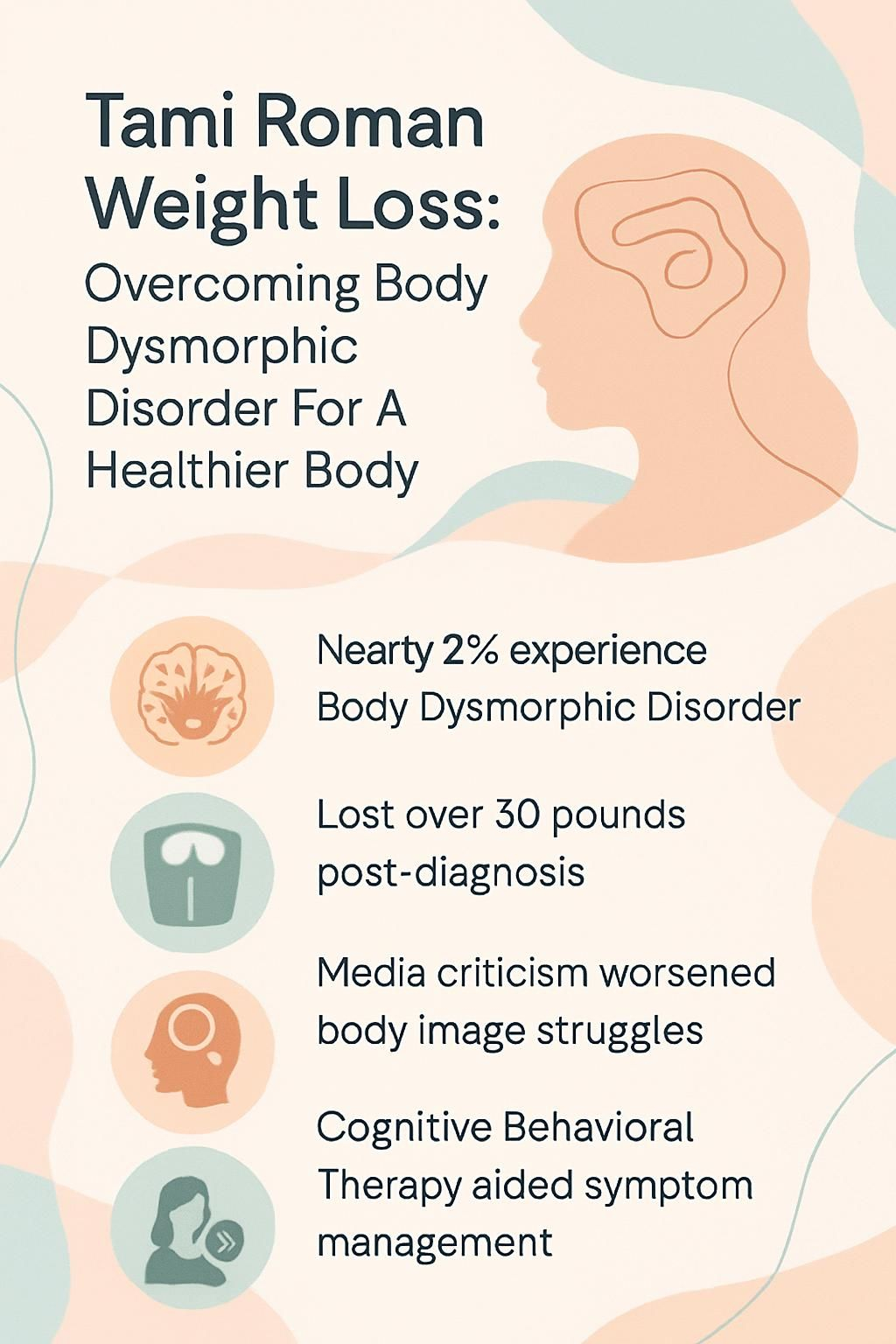 Tami Roman Weight Loss: Overcoming Body Dysmorphic Disorder For A Healthier Body

Nearty 2% experience Body Dysmorphic Disorder

Lost over 30 pounds post-diagnosis

Media criticism worsened body image struggles

Cognitive Behavioral Therapy aided symptom management