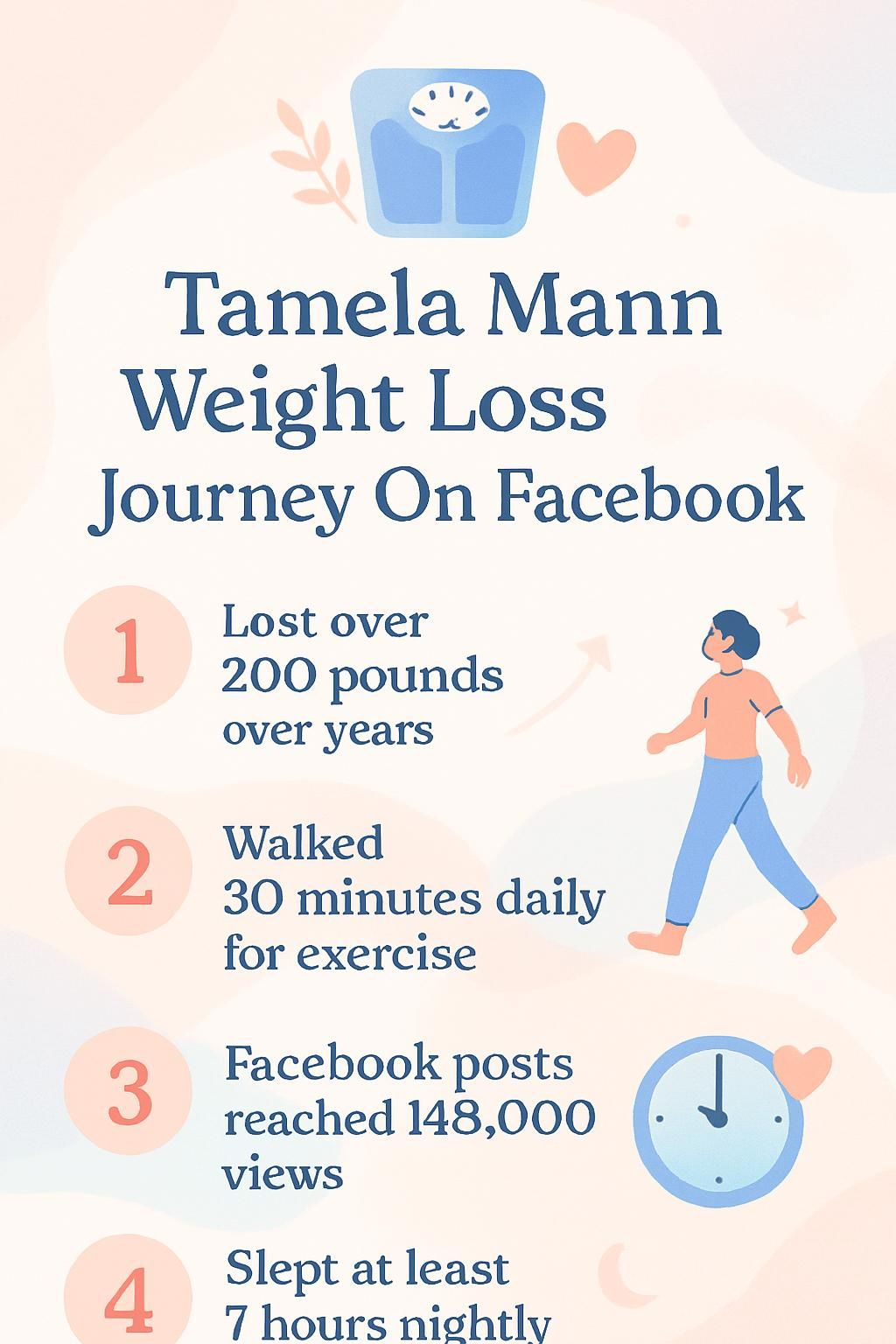 Tamela Mann Weight Loss Journey On Facebook

1 Lost over 200 pounds over years

2 Walked 30 minutes daily for exercise

3 Facebook posts reached 148,000 views

4 Slept at least 7 hours nightly