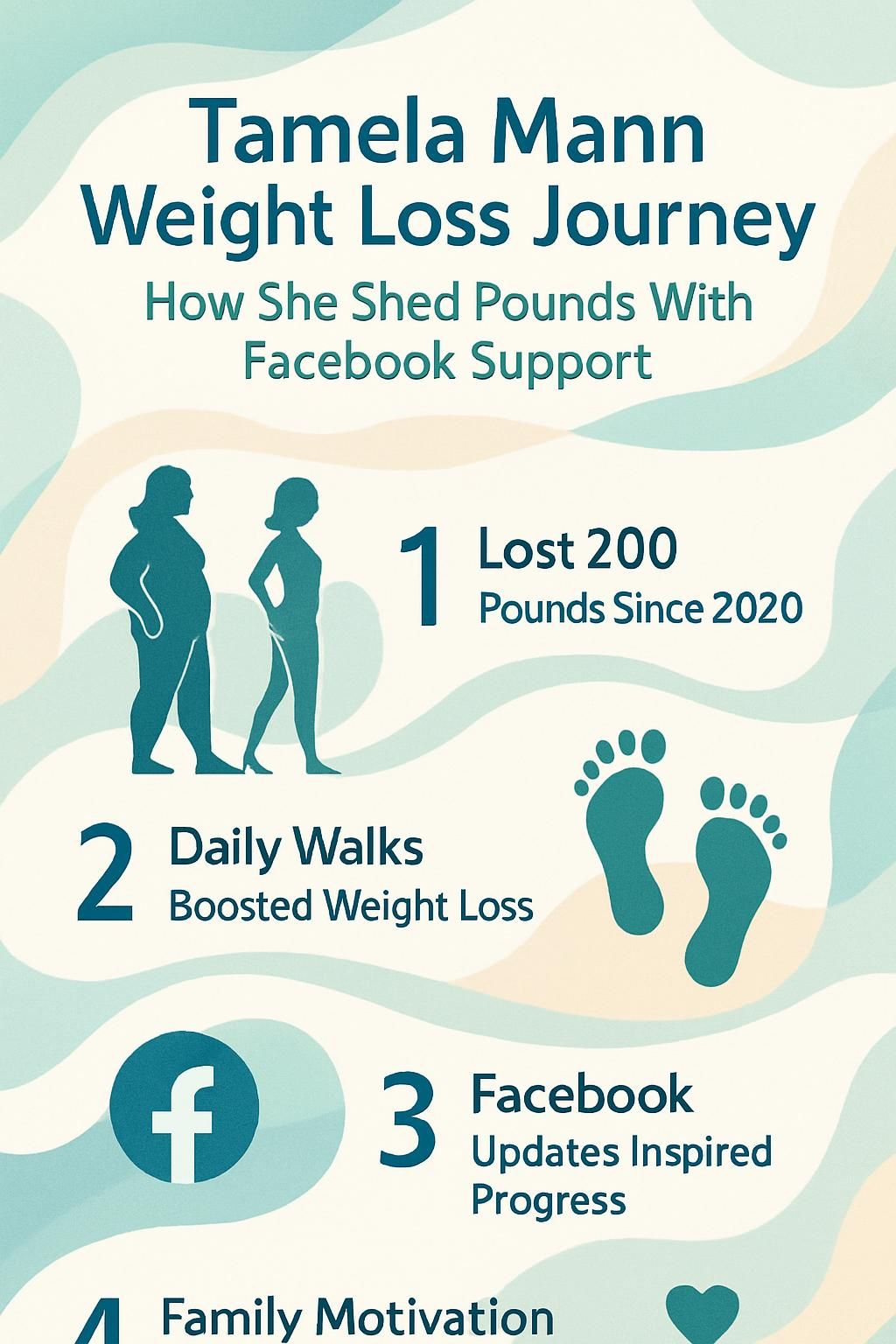 Tamela Mann Weight Loss Journey

How She Shed Pounds With Facebook Support

1 Lost 200 Pounds Since 2020

2 Daily Walks Boosted Weight Loss

f

3 Facebook Updates Inspired Progress

4 Family Motivation