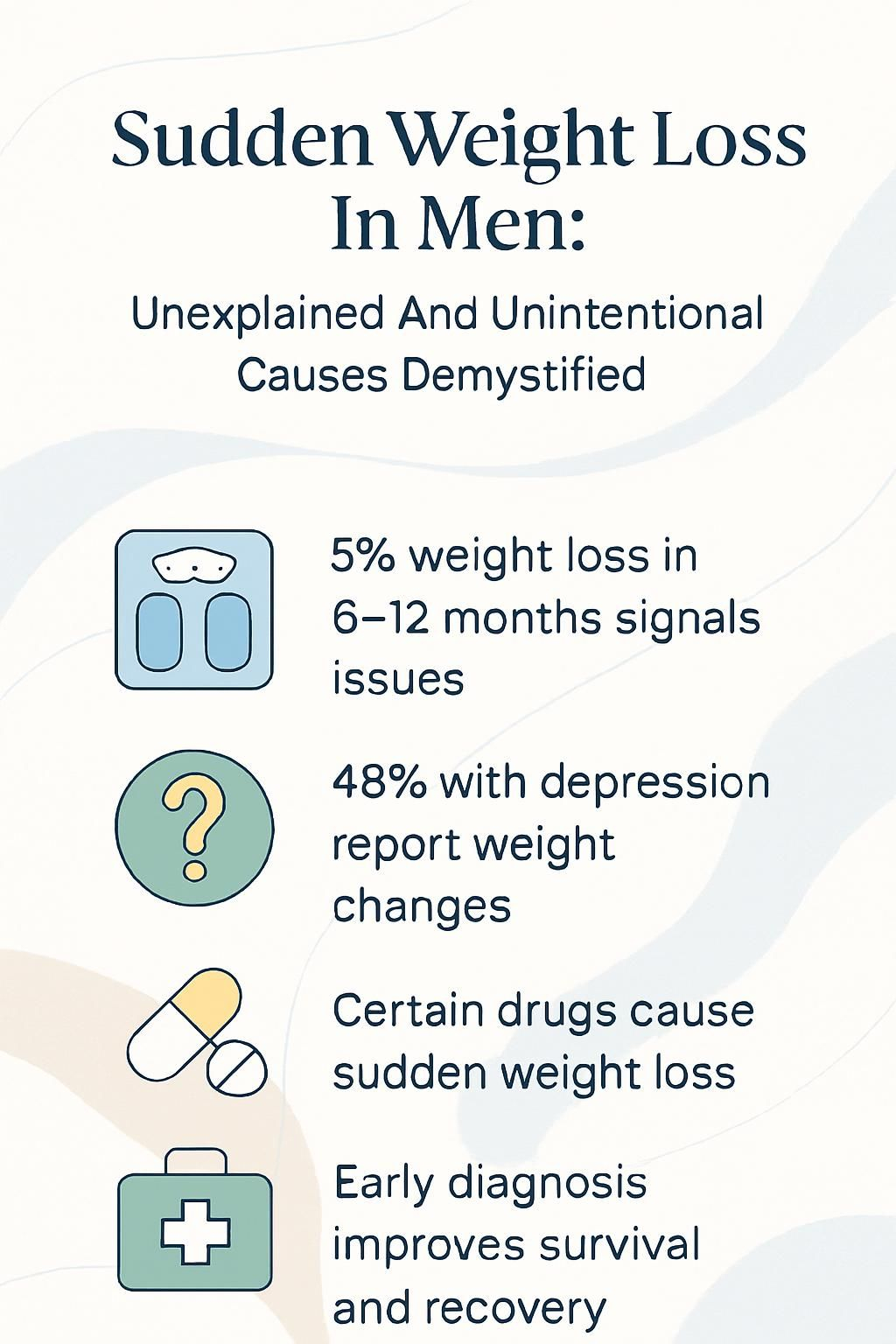 Sudden Weight Loss In Men:

Unexplained And Unintentional Causes Demystified

5% weight loss in 6–12 months signals issues

48% with depression report weight changes

Certain drugs cause sudden weight loss

Early diagnosis improves survival and recovery