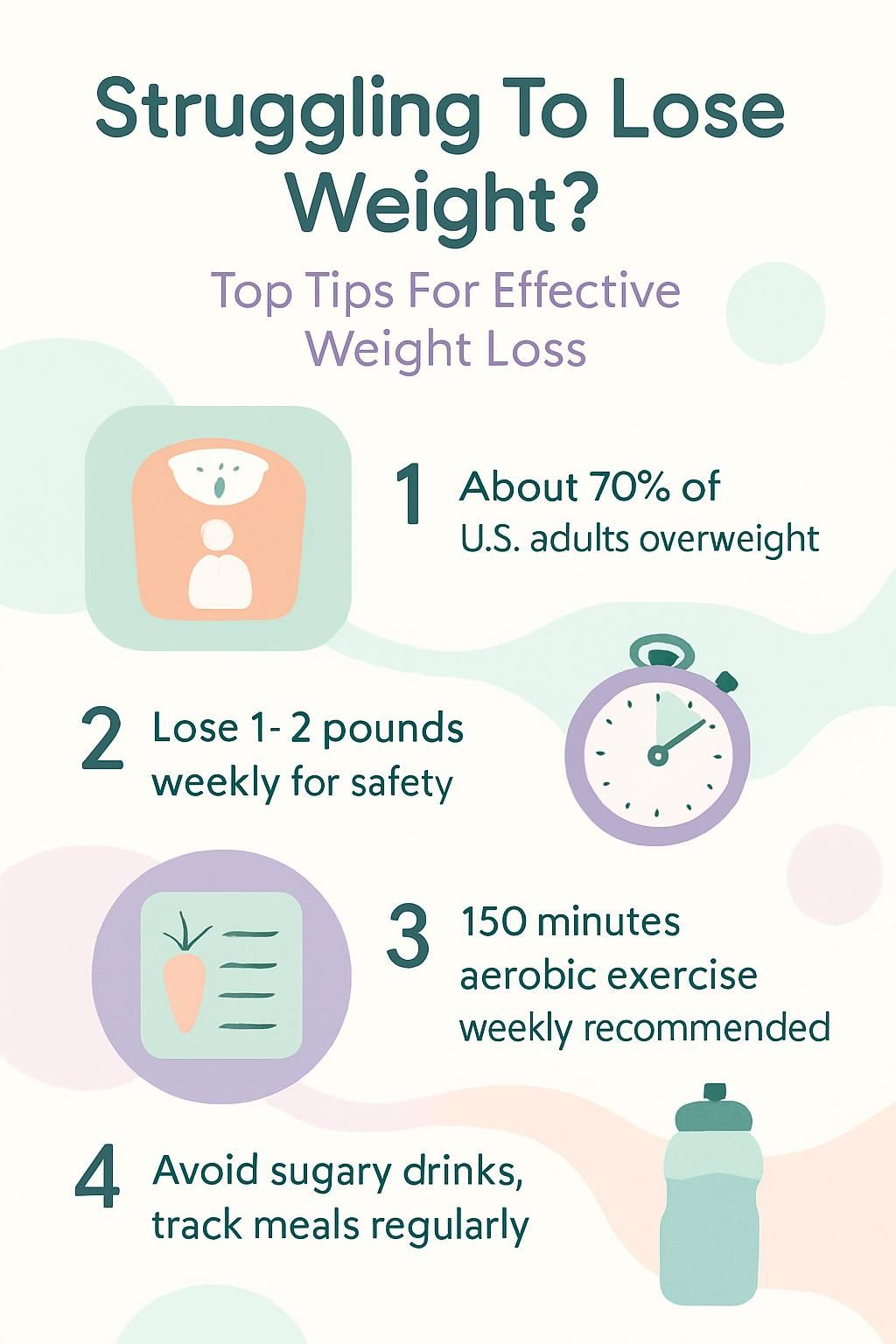 Struggling To Lose Weight?

Top Tips For Effective Weight Loss

1 About 70% of U.S. adults overweight

2 Lose 1- 2 pounds weekly for safety

3 150 minutes aerobic exercise weekly recommended

4 Avoid sugary drinks, track meals regularly