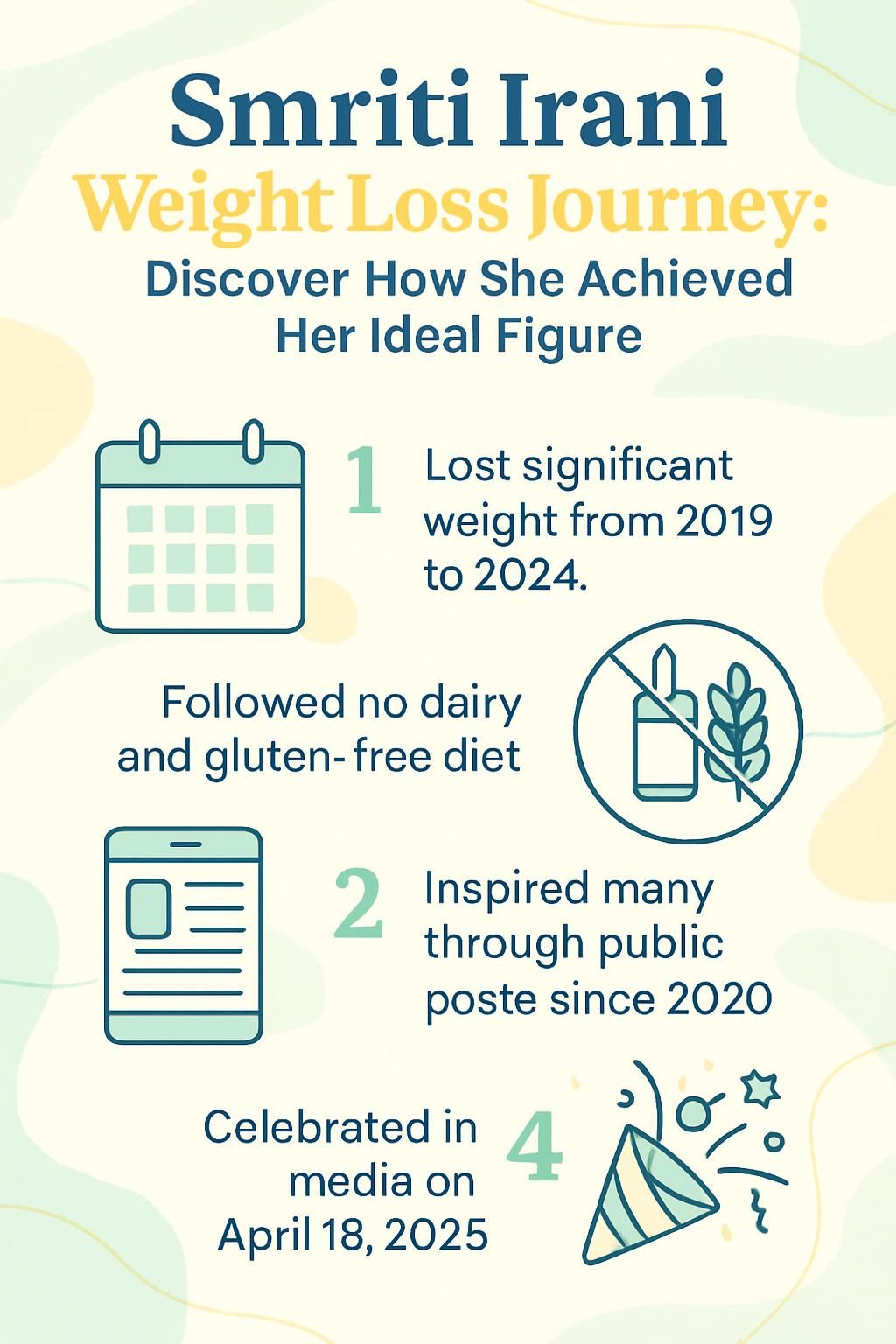 Smriti Irani
Weight Loss Journey:
Discover How She Achieved Her Ideal Figure

1 Lost significant weight from 2019 to 2024.

Followed no dairy and gluten- free diet

2 Inspired many through public poste since 2020

Celebrated in media on April 18, 2025 4