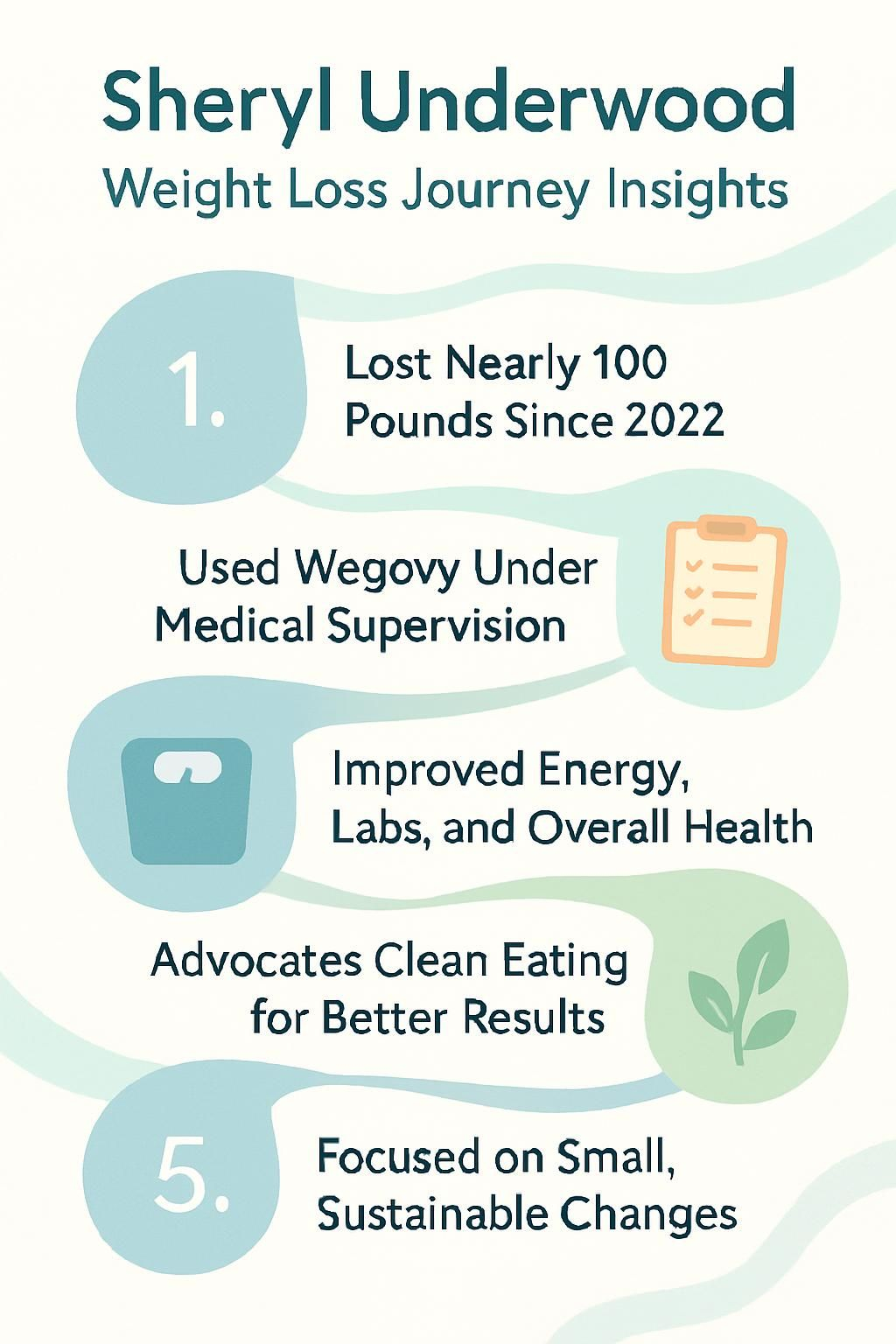 Sheryl Underwood

Weight Loss Journey Insights

1.

Lost Nearly 100 Pounds Since 2022

Used Wegovy Under Medical Supervision

Improved Energy, Labs, and Overall Health

Advocates Clean Eating for Better Results

5.

Focused on Small, Sustainable Changes