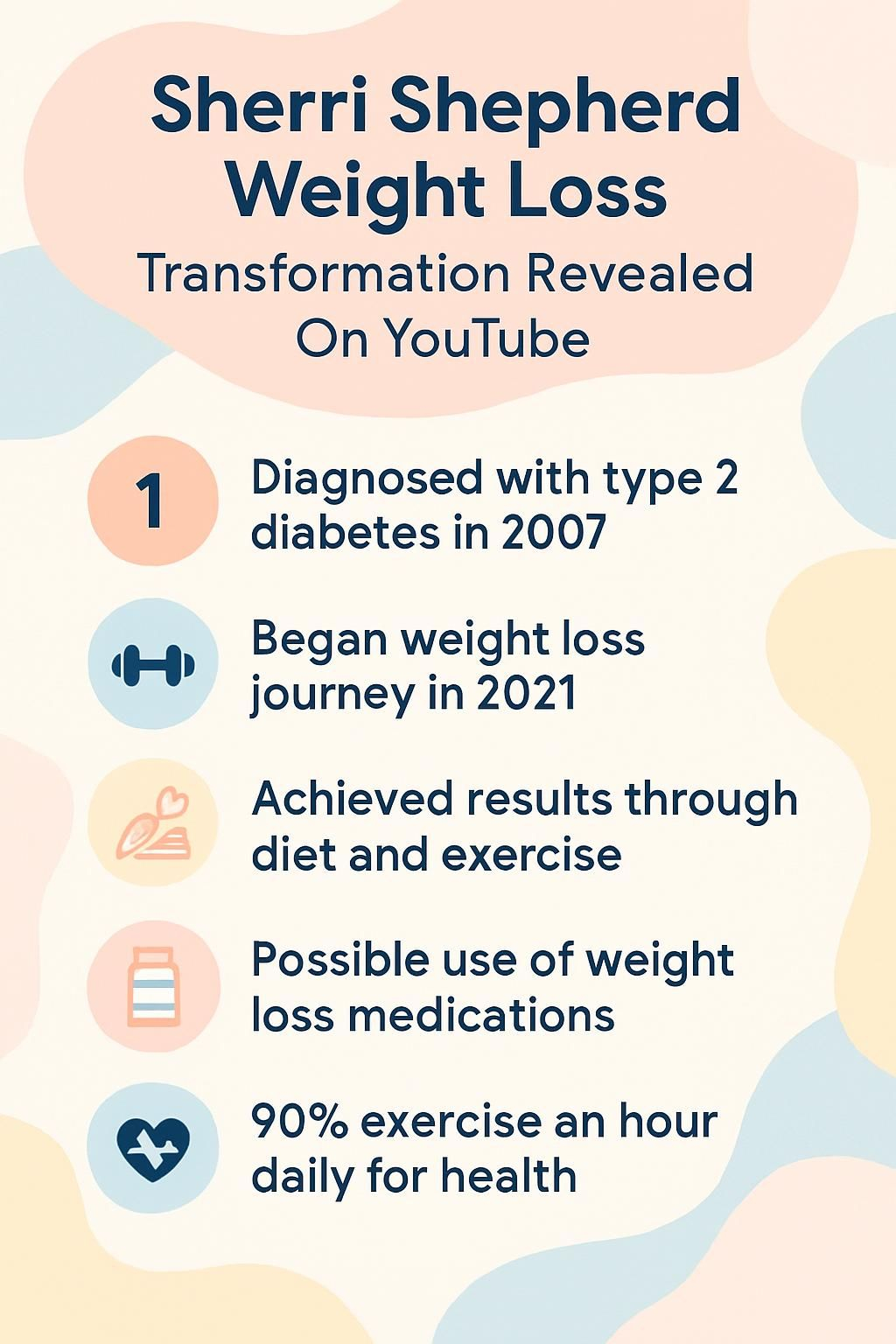 Sherri Shepherd Weight Loss
Transformation Revealed On YouTube

1 Diagnosed with type 2 diabetes in 2007

Began weight loss journey in 2021

Achieved results through diet and exercise

Possible use of weight loss medications

90% exercise an hour daily for health