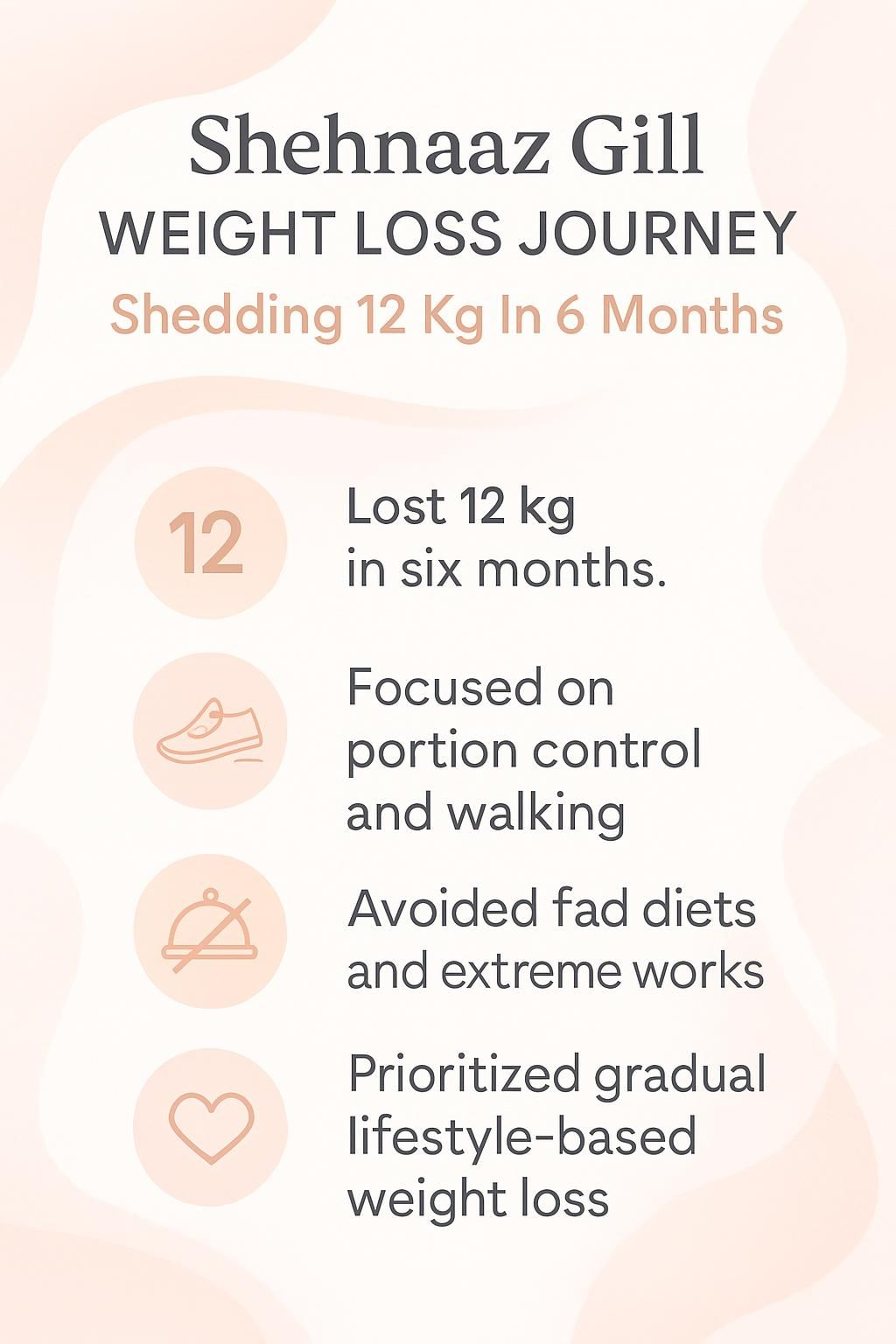 Shehnaaz Gill
WEIGHT LOSS JOURNEY
Shedding 12 Kg In 6 Months

12

Lost 12 kg in six months.

Focused on portion control and walking

Avoided fad diets and extreme works

Prioritized gradual lifestyle-based weight loss