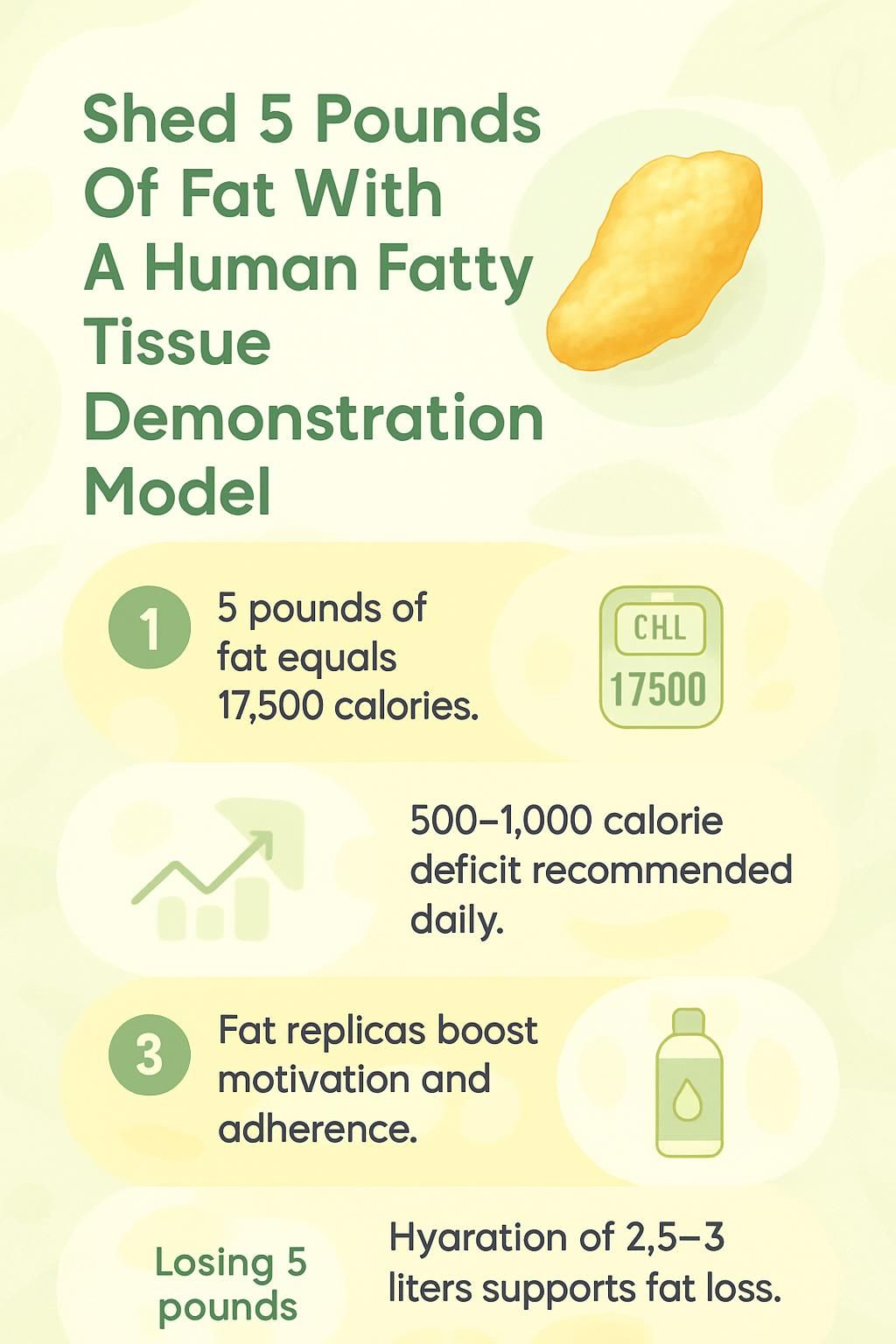 Shed 5 Pounds Of Fat With A Human Fatty Tissue Demonstration Model

1

5 pounds of fat equals 17,500 calories.

CHL

17500

500–1,000 calorie deficit recommended daily.

3

Fat replicas boost motivation and adherence.

Losing 5 pounds

Hyaration of 2,5–3 liters supports fat loss.