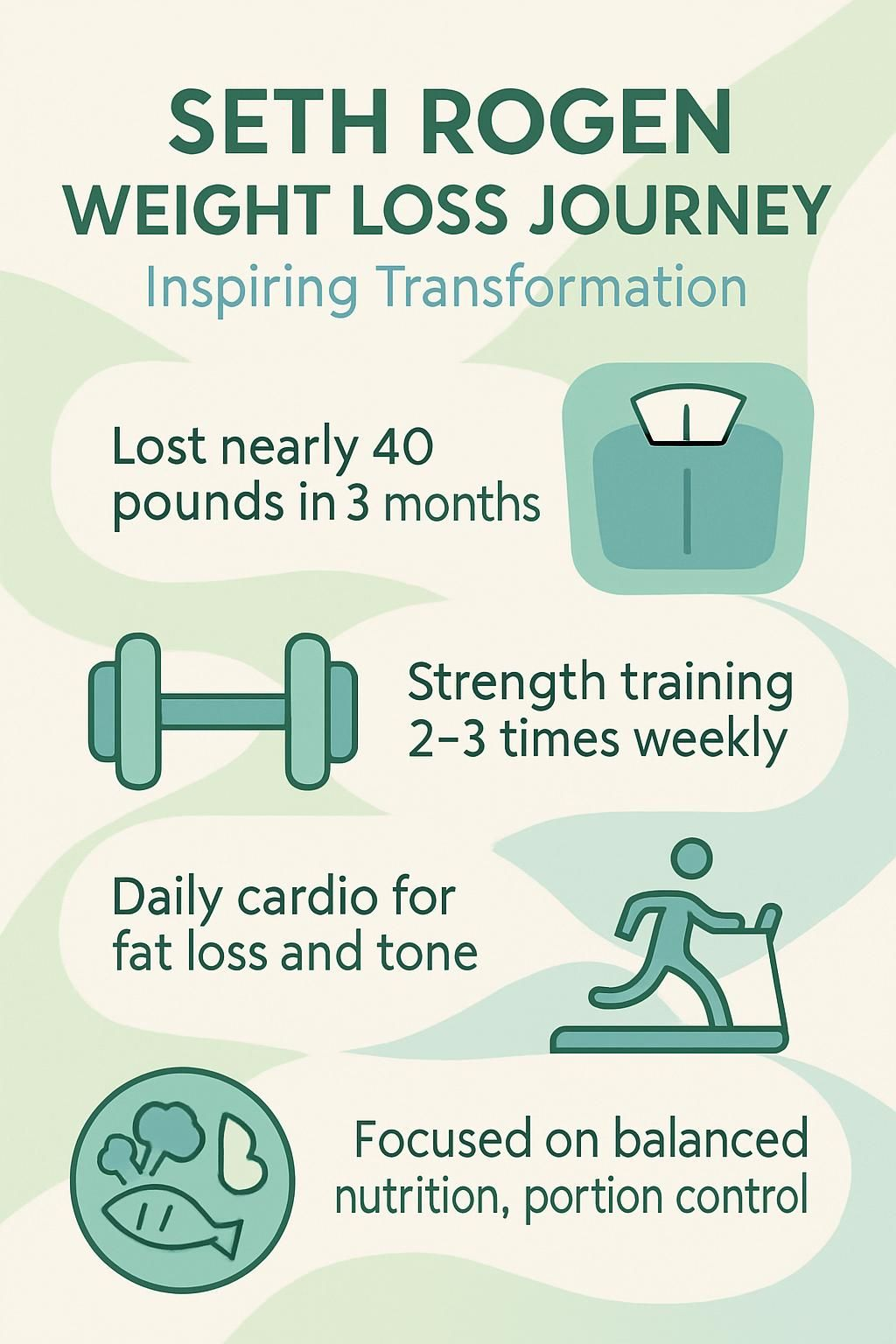 SETH ROGEN
WEIGHT LOSS JOURNEY
Inspiring Transformation

Lost nearly 40 pounds in 3 months

Strength training 2–3 times weekly

Daily cardio for fat loss and tone

Focused on balanced nutrition, portion control