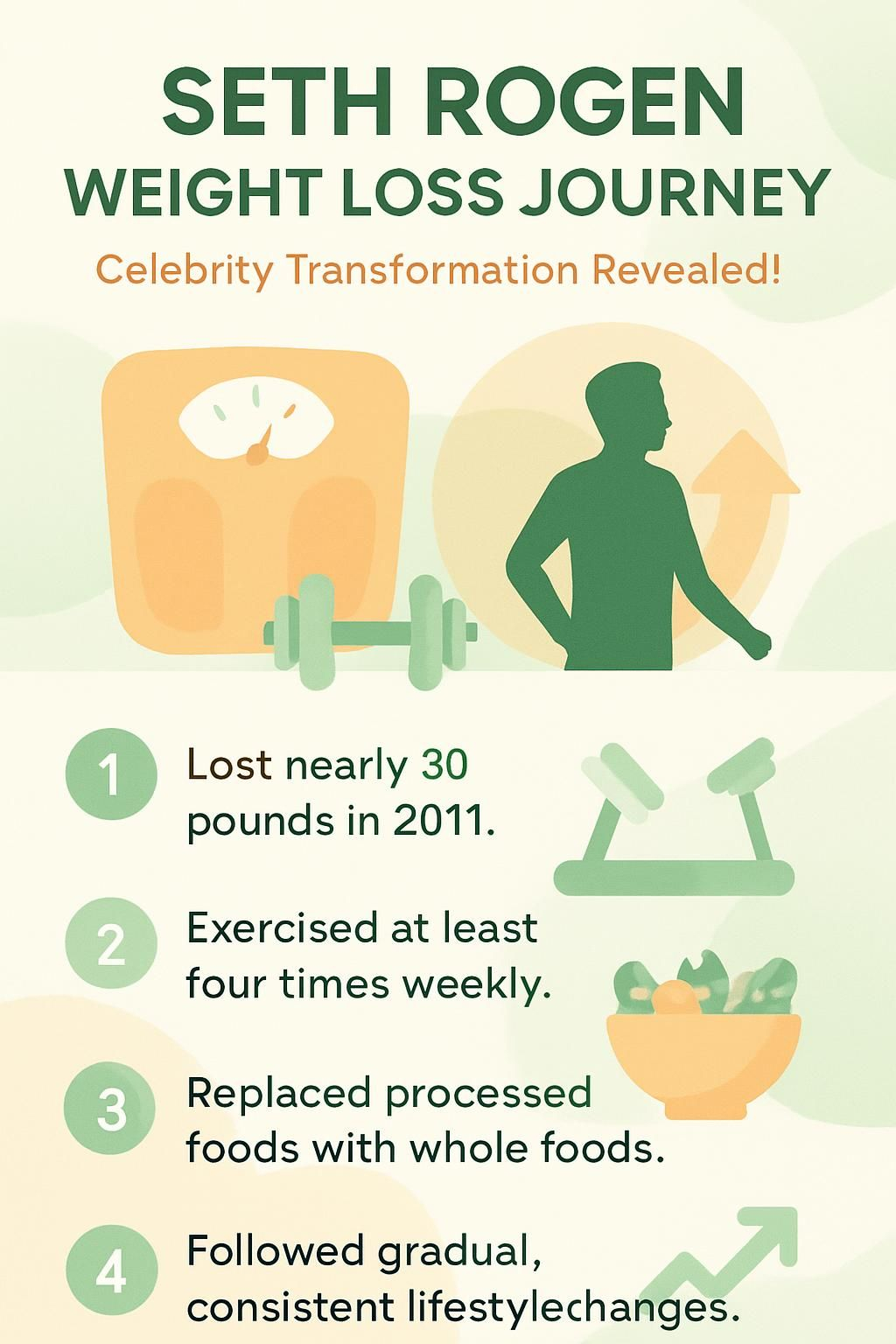 SETH ROGEN
WEIGHT LOSS JOURNEY

Celebrity Transformation Revealed!

1 Lost nearly 30 pounds in 2011.

2 Exercised at least four times weekly.

3 Replaced processed foods with whole foods.

4 Followed gradual, consistent lifestylechanges.