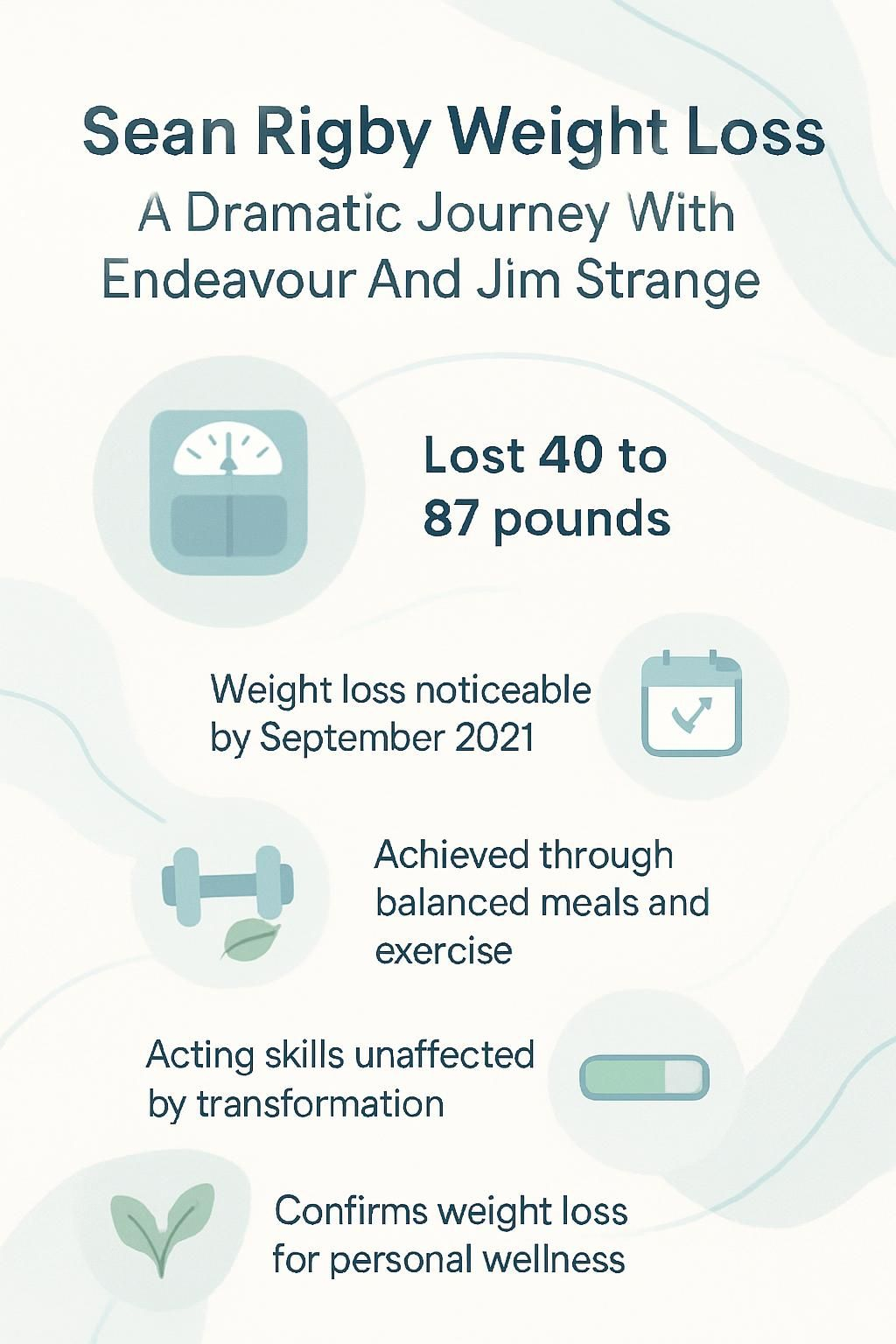 Sean Rigby Weight Loss

A Dramatic Journey With Endeavour And Jim Strange

Lost 40 to 87 pounds

Weight loss noticeable by September 2021

Achieved through balanced meals and exercise

Acting skills unaffected by transformation

Confirms weight loss for personal wellness