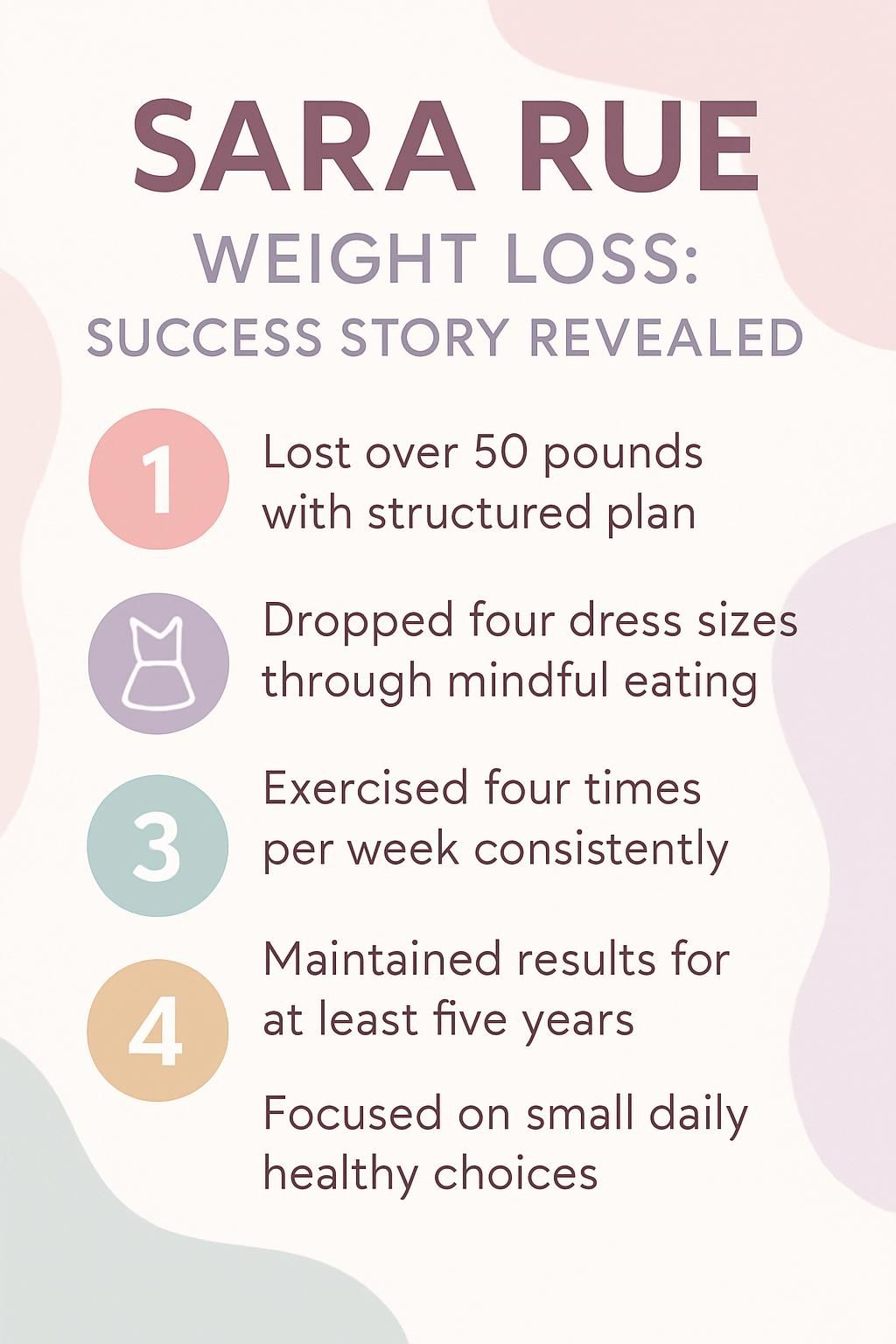 SARA RUE

WEIGHT LOSS:

SUCCESS STORY REVEALED

1 Lost over 50 pounds with structured plan

Dropped four dress sizes through mindful eating

3 Exercised four times per week consistently

4 Maintained results for at least five years

Focused on small daily healthy choices