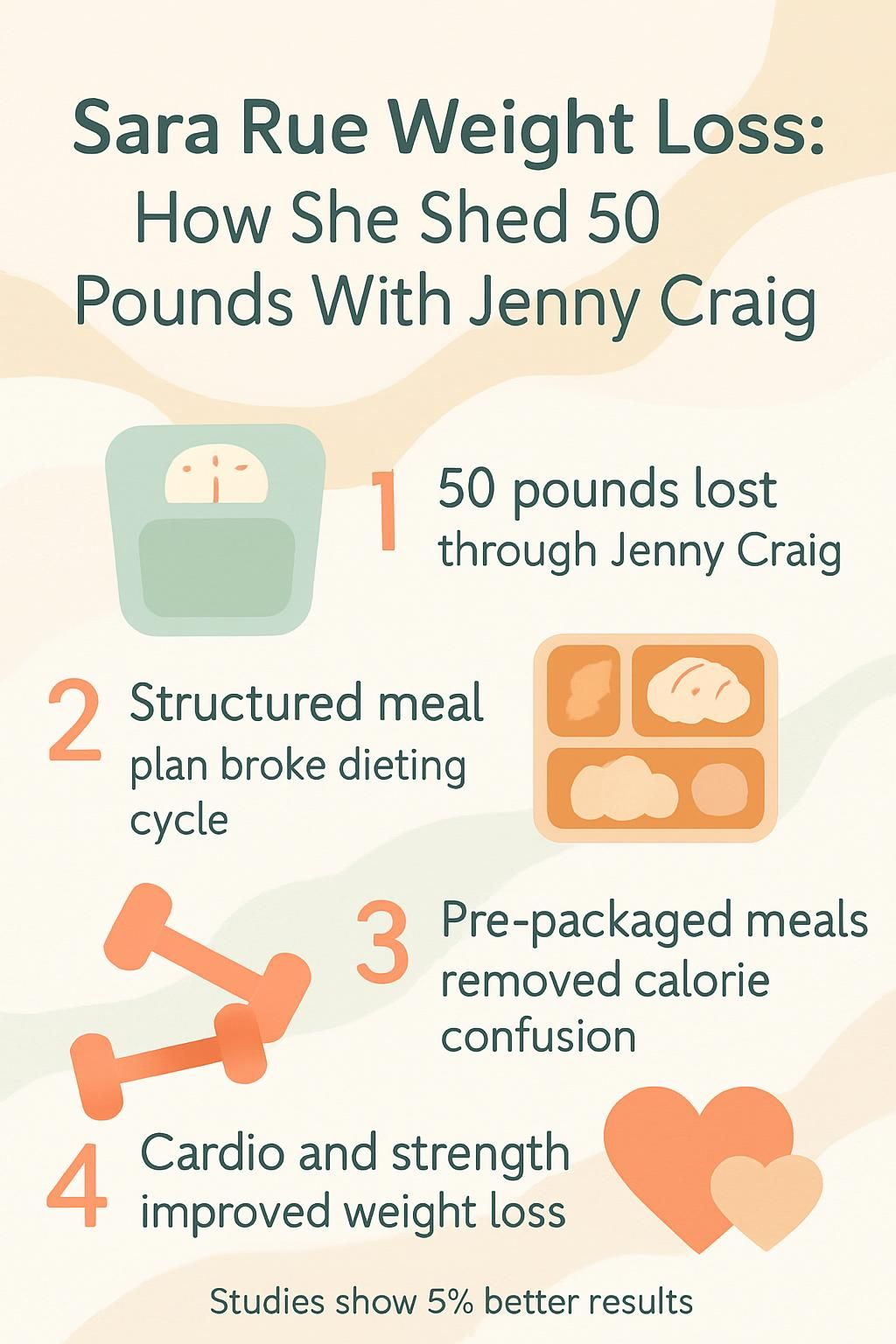 Sara Rue Weight Loss:
How She Shed 50 Pounds With Jenny Craig

1 50 pounds lost through Jenny Craig

2 Structured meal plan broke dieting cycle

3 Pre-packaged meals removed calorie confusion

4 Cardio and strength improved weight loss

Studies show 5% better results