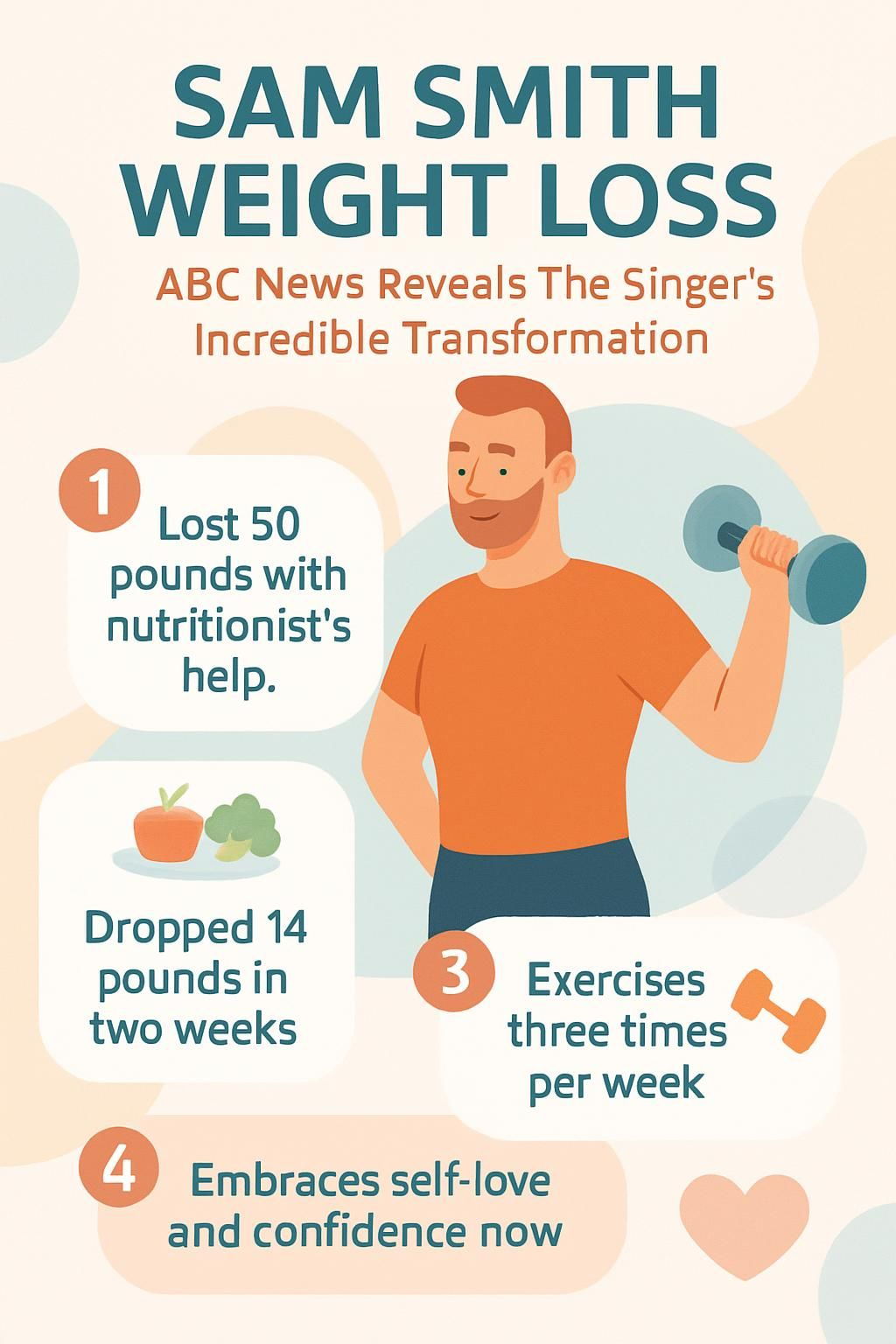 SAM SMITH WEIGHT LOSS

ABC News Reveals The Singer's Incredible Transformation

1

Lost 50 pounds with nutritionist's help.

Dropped 14 pounds in two weeks

3

Exercises three times per week

4

Embraces self-love and confidence now