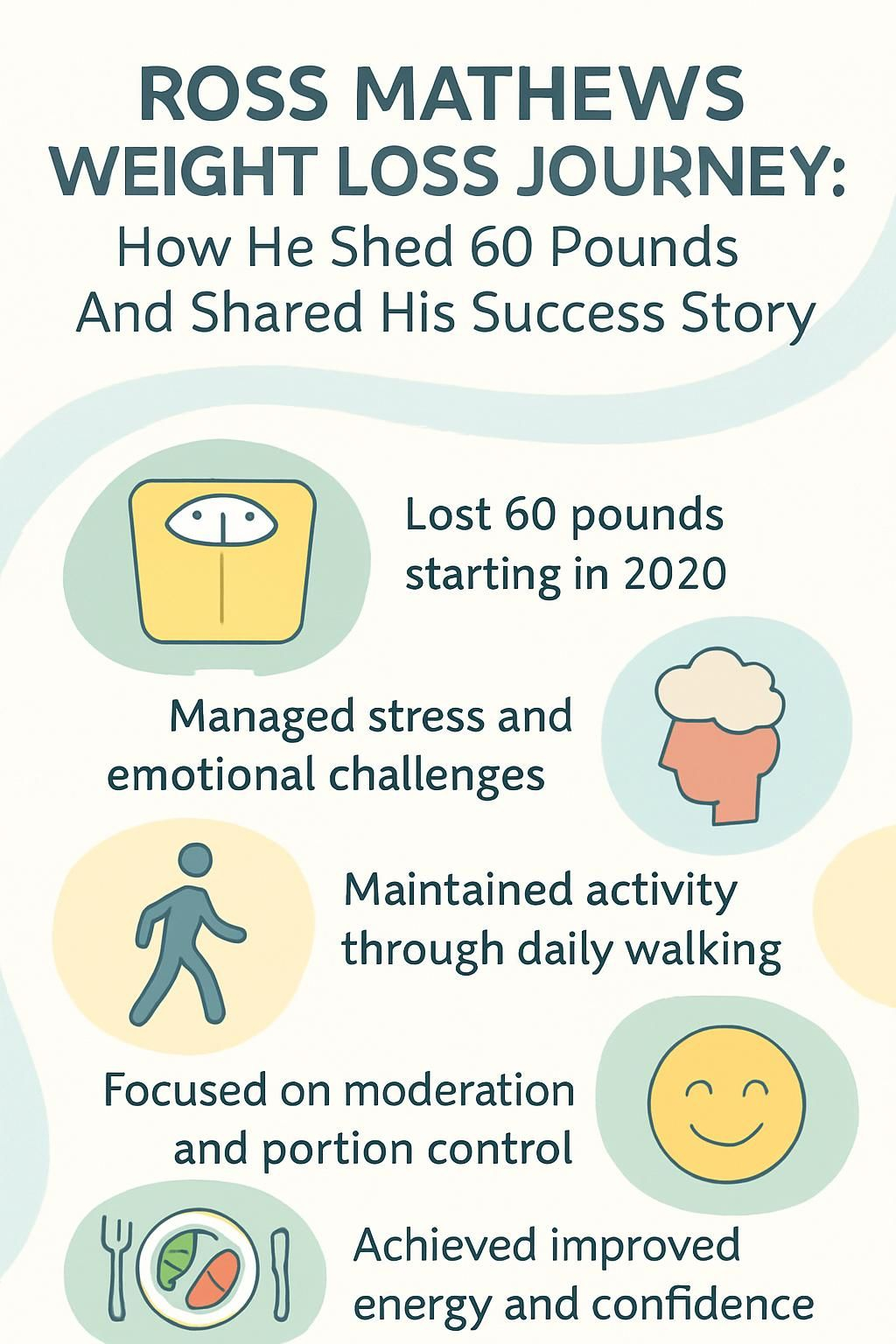 ROSS MATHEWS WEIGHT LOSS JOURNEY:
How He Shed 60 Pounds And Shared His Success Story

Lost 60 pounds starting in 2020

Managed stress and emotional challenges

Maintained activity through daily walking

Focused on moderation and portion control

Achieved improved energy and confidence