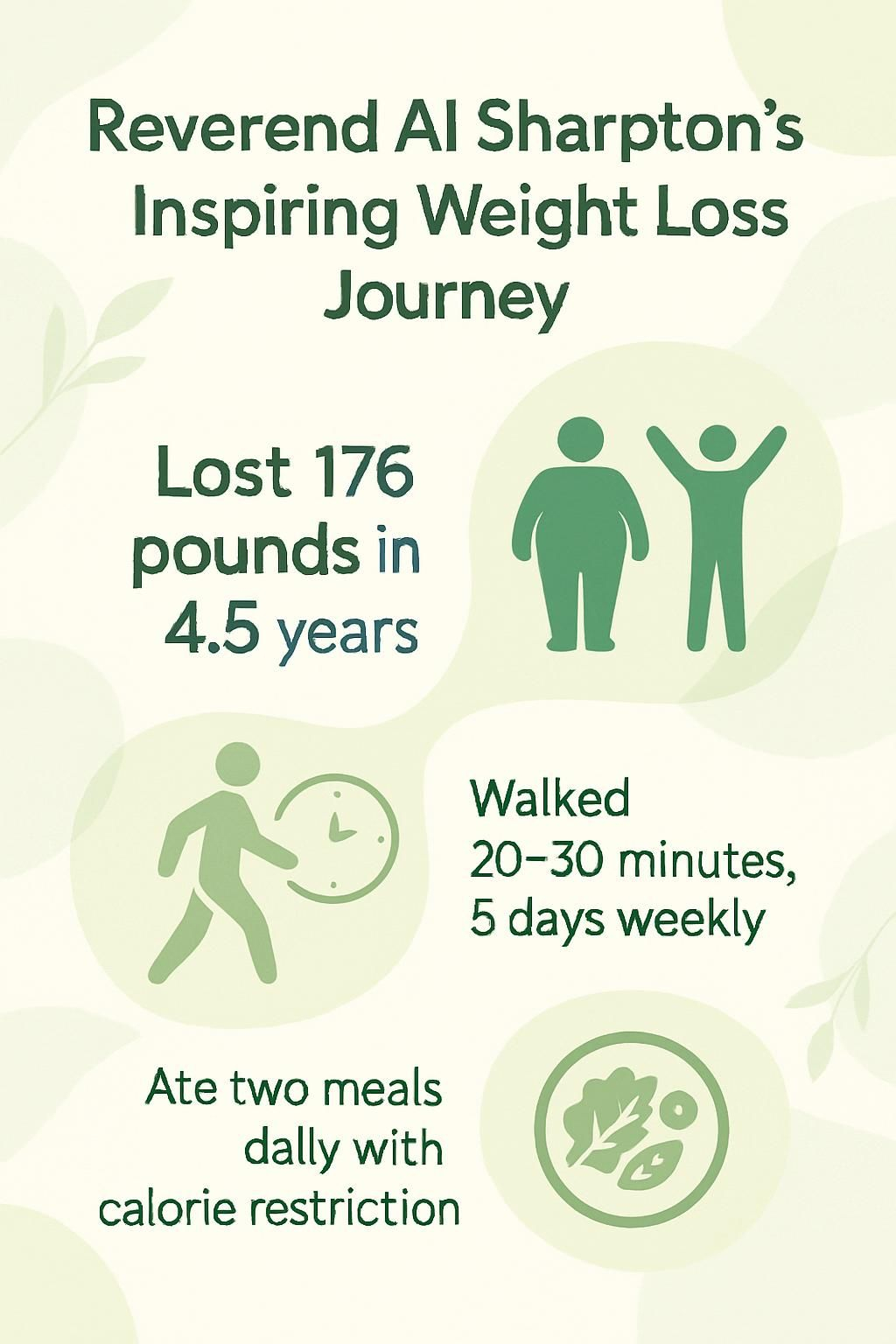 Reverend Al Sharpton's Inspiring Weight Loss Journey

Lost 176 pounds in 4.5 years

Walked 20–30 minutes, 5 days weekly

Ate two meals dally with calorie restriction